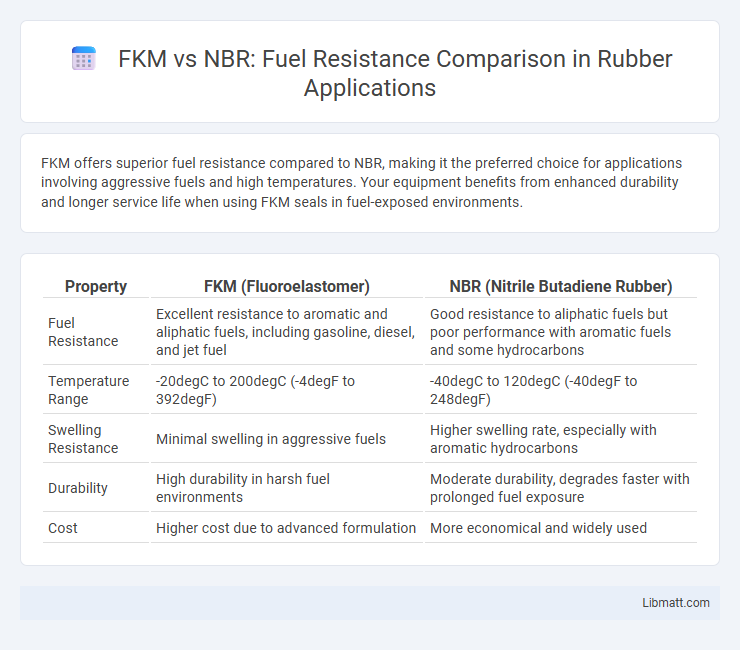 FKM vs NBR: Fuel Resistance Comparison in Rubber Applications

FKM offers superior fuel resistance compared to NBR, making it the preferred choice for applications involving aggressive fuels and high temperatures. Your equipment benefits from enhanced durability and longer service life when using FKM seals in fuel-exposed environments.

| Property | FKM (Fluoroelastomer) | NBR (Nitrile Butadiene Rubber) |
|---|---|---|
| Fuel Resistance | Excellent resistance to aromatic and aliphatic fuels, including gasoline, diesel, and jet fuel | Good resistance to aliphatic fuels but poor performance with aromatic fuels and some hydrocarbons |
| Temperature Range | -20degC to 200degC (-4degF to 392degF) | -40degC to 120degC (-40degF to 248degF) |
| Swelling Resistance | Minimal swelling in aggressive fuels | Higher swelling rate, especially with aromatic hydrocarbons |
| Durability | High durability in harsh fuel environments | Moderate durability, degrades faster with prolonged fuel exposure |
| Cost | Higher cost due to advanced formulation | More economical and widely used |

Libmatt.com