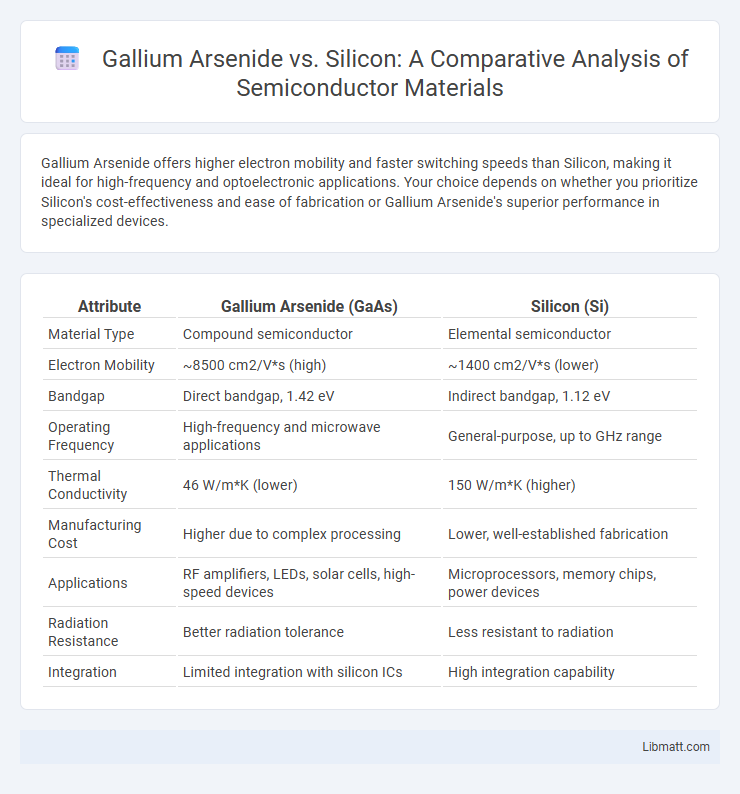 Gallium Arsenide vs. Silicon: A Comparative Analysis of Semiconductor Materials

Gallium Arsenide offers higher electron mobility and faster switching speeds than Silicon, making it ideal for high-frequency and optoelectronic applications. Your choice depends on whether you prioritize Silicon's cost-effectiveness and ease of fabrication or Gallium Arsenide's superior performance in specialized devices.

| Attribute | Gallium Arsenide (GaAs) | Silicon (Si) |
|---|---|---|
| Material Type | Compound semiconductor | Elemental semiconductor |
| Electron Mobility | ~8500 cm2/V*s (high) | ~1400 cm2/V*s (lower) |
| Bandgap | Direct bandgap, 1.42 eV | Indirect bandgap, 1.12 eV |
| Operating Frequency | High-frequency and microwave applications | General-purpose, up to GHz range |
| Thermal Conductivity | 46 W/m*K (lower) | 150 W/m*K (higher) |
| Manufacturing Cost | Higher due to complex processing | Lower, well-established fabrication |
| Applications | RF amplifiers, LEDs, solar cells, high-speed devices | Microprocessors, memory chips, power devices |
| Radiation Resistance | Better radiation tolerance | Less resistant to radiation |
| Integration | Limited integration with silicon ICs | High integration capability |

Libmatt.com