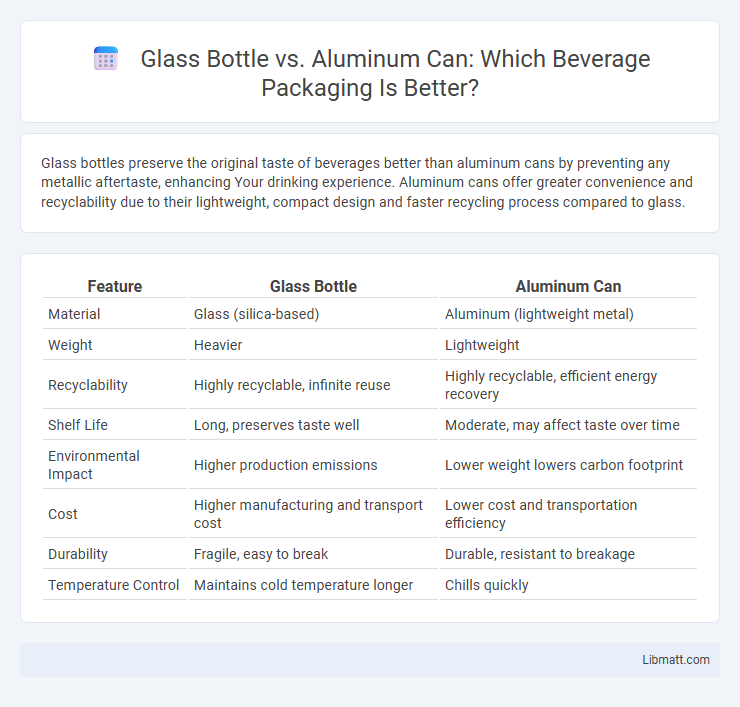 Glass Bottle vs. Aluminum Can: Which Beverage Packaging Is Better?

Glass bottles preserve the original taste of beverages better than aluminum cans by preventing any metallic aftertaste, enhancing Your drinking experience. Aluminum cans offer greater convenience and recyclability due to their lightweight, compact design and faster recycling process compared to glass.

| Feature | Glass Bottle | Aluminum Can |
|---|---|---|
| Material | Glass (silica-based) | Aluminum (lightweight metal) |
| Weight | Heavier | Lightweight |
| Recyclability | Highly recyclable, infinite reuse | Highly recyclable, efficient energy recovery |
| Shelf Life | Long, preserves taste well | Moderate, may affect taste over time |
| Environmental Impact | Higher production emissions | Lower weight lowers carbon footprint |
| Cost | Higher manufacturing and transport cost | Lower cost and transportation efficiency |
| Durability | Fragile, easy to break | Durable, resistant to breakage |
| Temperature Control | Maintains cold temperature longer | Chills quickly |

Libmatt.com