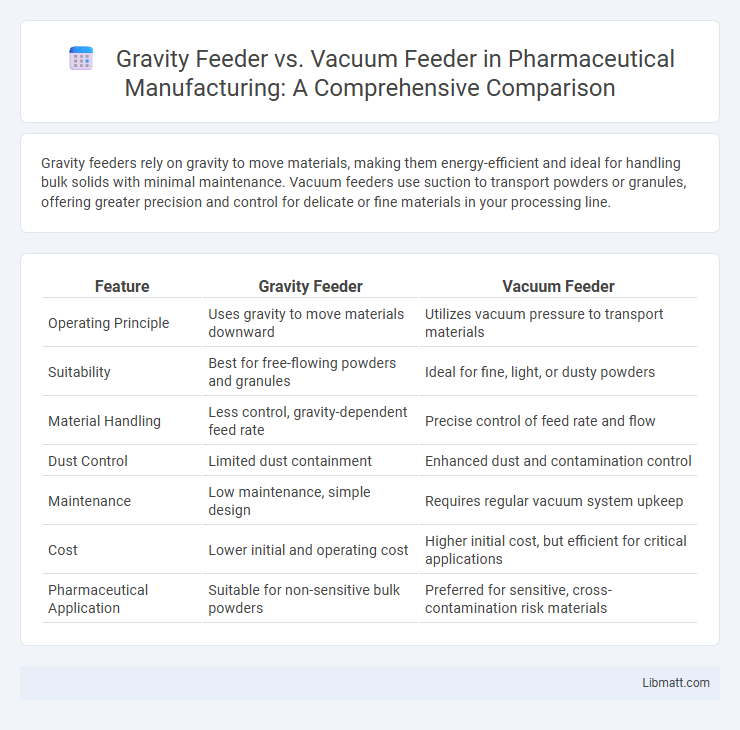 Gravity Feeder vs. Vacuum Feeder in Pharmaceutical Manufacturing: A Comprehensive Comparison

Gravity feeders rely on gravity to move materials, making them energy-efficient and ideal for handling bulk solids with minimal maintenance. Vacuum feeders use suction to transport powders or granules, offering greater precision and control for delicate or fine materials in your processing line.

| Feature | Gravity Feeder | Vacuum Feeder |
|---|---|---|
| Operating Principle | Uses gravity to move materials downward | Utilizes vacuum pressure to transport materials |
| Suitability | Best for free-flowing powders and granules | Ideal for fine, light, or dusty powders |
| Material Handling | Less control, gravity-dependent feed rate | Precise control of feed rate and flow |
| Dust Control | Limited dust containment | Enhanced dust and contamination control |
| Maintenance | Low maintenance, simple design | Requires regular vacuum system upkeep |
| Cost | Lower initial and operating cost | Higher initial cost, but efficient for critical applications |
| Pharmaceutical Application | Suitable for non-sensitive bulk powders | Preferred for sensitive, cross-contamination risk materials |

Libmatt.com