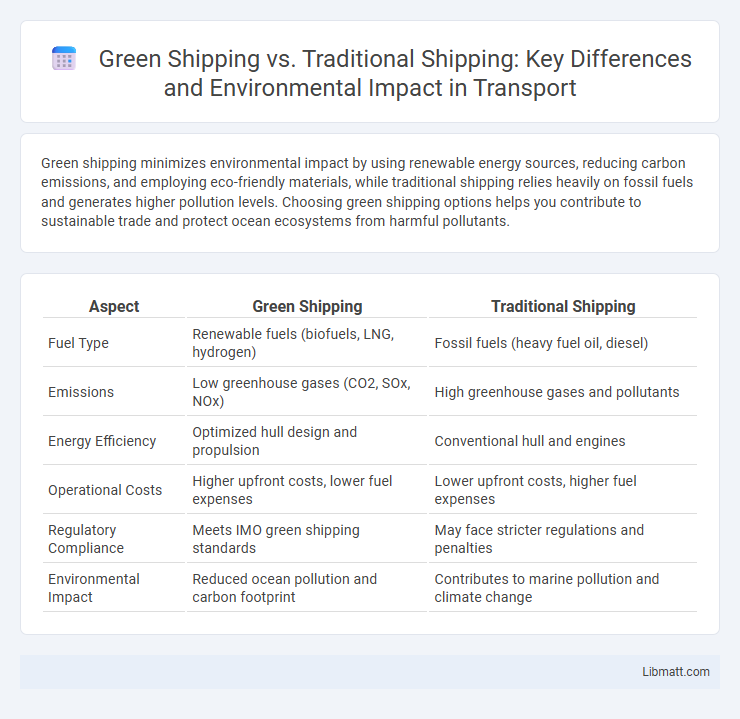 Green Shipping vs. Traditional Shipping: Key Differences and Environmental Impact in Transport

Green shipping minimizes environmental impact by using renewable energy sources, reducing carbon emissions, and employing eco-friendly materials, while traditional shipping relies heavily on fossil fuels and generates higher pollution levels. Choosing green shipping options helps you contribute to sustainable trade and protect ocean ecosystems from harmful pollutants.

| Aspect | Green Shipping | Traditional Shipping |
|---|---|---|
| Fuel Type | Renewable fuels (biofuels, LNG, hydrogen) | Fossil fuels (heavy fuel oil, diesel) |
| Emissions | Low greenhouse gases (CO2, SOx, NOx) | High greenhouse gases and pollutants |
| Energy Efficiency | Optimized hull design and propulsion | Conventional hull and engines |
| Operational Costs | Higher upfront costs, lower fuel expenses | Lower upfront costs, higher fuel expenses |
| Regulatory Compliance | Meets IMO green shipping standards | May face stricter regulations and penalties |
| Environmental Impact | Reduced ocean pollution and carbon footprint | Contributes to marine pollution and climate change |

Libmatt.com