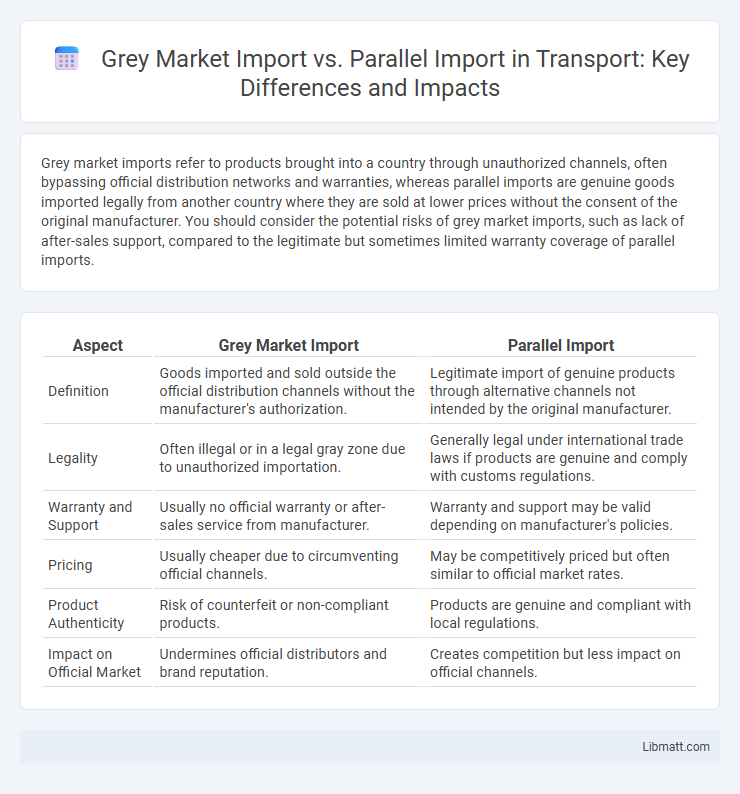 Grey Market Import vs. Parallel Import in Transport: Key Differences and Impacts

Grey market imports refer to products brought into a country through unauthorized channels, often bypassing official distribution networks and warranties, whereas parallel imports are genuine goods imported legally from another country where they are sold at lower prices without the consent of the original manufacturer. You should consider the potential risks of grey market imports, such as lack of after-sales support, compared to the legitimate but sometimes limited warranty coverage of parallel imports.

| Aspect | Grey Market Import | Parallel Import |
|---|---|---|
| Definition | Goods imported and sold outside the official distribution channels without the manufacturer's authorization. | Legitimate import of genuine products through alternative channels not intended by the original manufacturer. |
| Legality | Often illegal or in a legal gray zone due to unauthorized importation. | Generally legal under international trade laws if products are genuine and comply with customs regulations. |
| Warranty and Support | Usually no official warranty or after-sales service from manufacturer. | Warranty and support may be valid depending on manufacturer's policies. |
| Pricing | Usually cheaper due to circumventing official channels. | May be competitively priced but often similar to official market rates. |
| Product Authenticity | Risk of counterfeit or non-compliant products. | Products are genuine and compliant with local regulations. |
| Impact on Official Market | Undermines official distributors and brand reputation. | Creates competition but less impact on official channels. |

Libmatt.com