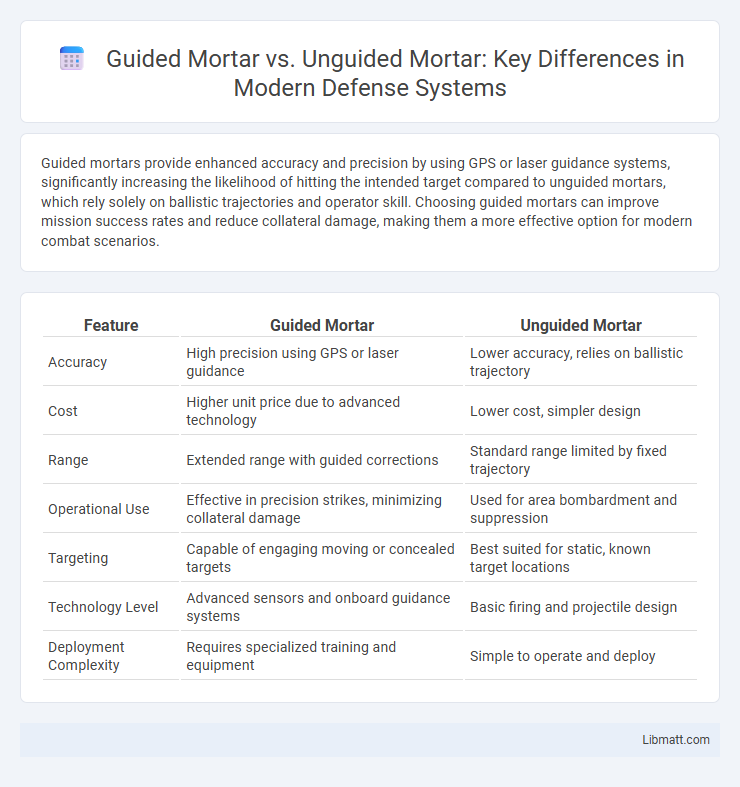 Guided Mortar vs. Unguided Mortar: Key Differences in Modern Defense Systems

Guided mortars provide enhanced accuracy and precision by using GPS or laser guidance systems, significantly increasing the likelihood of hitting the intended target compared to unguided mortars, which rely solely on ballistic trajectories and operator skill. Choosing guided mortars can improve mission success rates and reduce collateral damage, making them a more effective option for modern combat scenarios.

| Feature | Guided Mortar | Unguided Mortar |
|---|---|---|
| Accuracy | High precision using GPS or laser guidance | Lower accuracy, relies on ballistic trajectory |
| Cost | Higher unit price due to advanced technology | Lower cost, simpler design |
| Range | Extended range with guided corrections | Standard range limited by fixed trajectory |
| Operational Use | Effective in precision strikes, minimizing collateral damage | Used for area bombardment and suppression |
| Targeting | Capable of engaging moving or concealed targets | Best suited for static, known target locations |
| Technology Level | Advanced sensors and onboard guidance systems | Basic firing and projectile design |
| Deployment Complexity | Requires specialized training and equipment | Simple to operate and deploy |

Libmatt.com