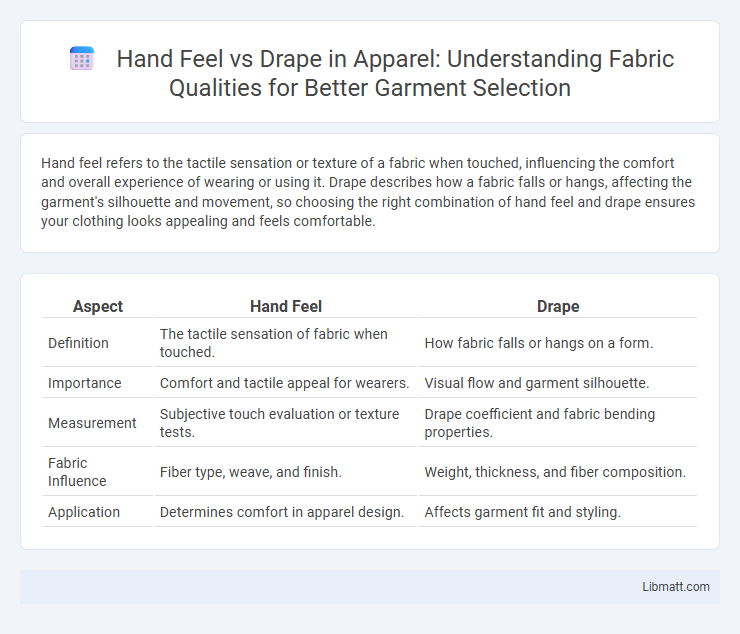 Hand Feel vs Drape in Apparel: Understanding Fabric Qualities for Better Garment Selection

Hand feel refers to the tactile sensation or texture of a fabric when touched, influencing the comfort and overall experience of wearing or using it. Drape describes how a fabric falls or hangs, affecting the garment's silhouette and movement, so choosing the right combination of hand feel and drape ensures your clothing looks appealing and feels comfortable.

| Aspect | Hand Feel | Drape |
|---|---|---|
| Definition | The tactile sensation of fabric when touched. | How fabric falls or hangs on a form. |
| Importance | Comfort and tactile appeal for wearers. | Visual flow and garment silhouette. |
| Measurement | Subjective touch evaluation or texture tests. | Drape coefficient and fabric bending properties. |
| Fabric Influence | Fiber type, weave, and finish. | Weight, thickness, and fiber composition. |
| Application | Determines comfort in apparel design. | Affects garment fit and styling. |

Libmatt.com