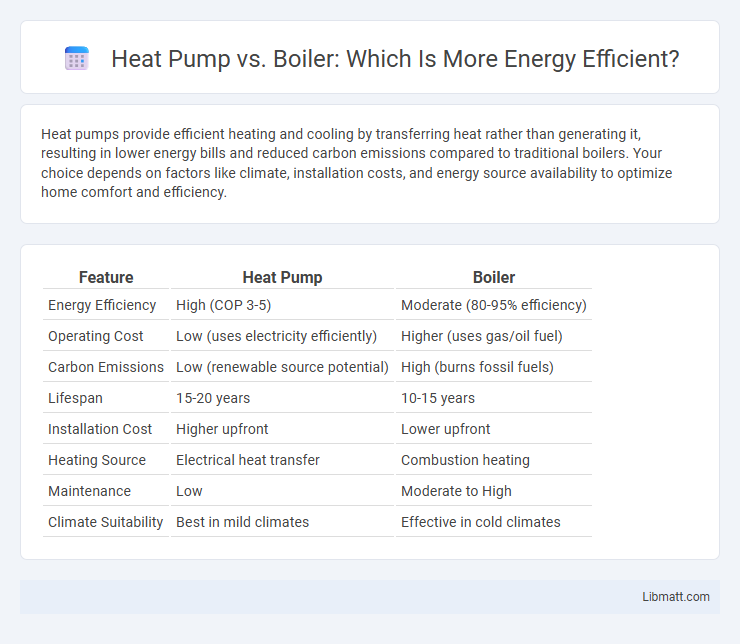 Heat Pump vs. Boiler: Which Is More Energy Efficient?

Heat pumps provide efficient heating and cooling by transferring heat rather than generating it, resulting in lower energy bills and reduced carbon emissions compared to traditional boilers. Your choice depends on factors like climate, installation costs, and energy source availability to optimize home comfort and efficiency.

| Feature | Heat Pump | Boiler |
|---|---|---|
| Energy Efficiency | High (COP 3-5) | Moderate (80-95% efficiency) |
| Operating Cost | Low (uses electricity efficiently) | Higher (uses gas/oil fuel) |
| Carbon Emissions | Low (renewable source potential) | High (burns fossil fuels) |
| Lifespan | 15-20 years | 10-15 years |
| Installation Cost | Higher upfront | Lower upfront |
| Heating Source | Electrical heat transfer | Combustion heating |
| Maintenance | Low | Moderate to High |
| Climate Suitability | Best in mild climates | Effective in cold climates |

Libmatt.com