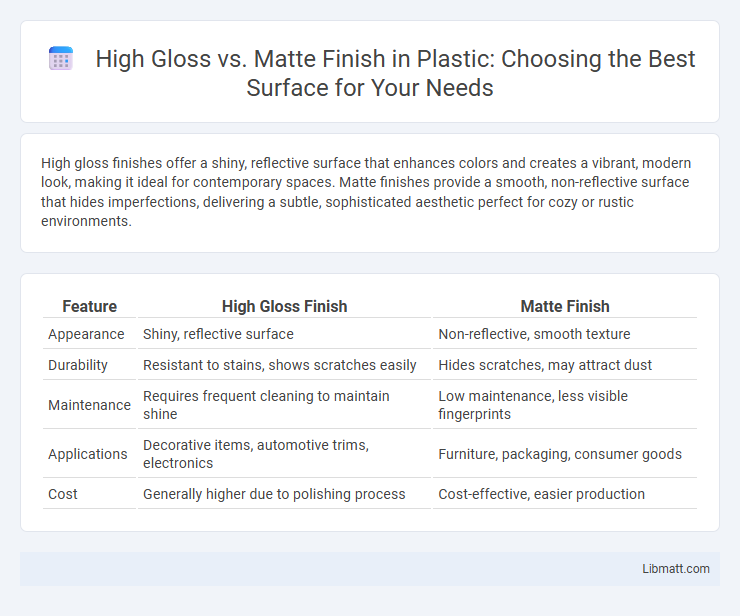 High Gloss vs. Matte Finish in Plastic: Choosing the Best Surface for Your Needs

High gloss finishes offer a shiny, reflective surface that enhances colors and creates a vibrant, modern look, making it ideal for contemporary spaces. Matte finishes provide a smooth, non-reflective surface that hides imperfections, delivering a subtle, sophisticated aesthetic perfect for cozy or rustic environments.

| Feature | High Gloss Finish | Matte Finish |
|---|---|---|
| Appearance | Shiny, reflective surface | Non-reflective, smooth texture |
| Durability | Resistant to stains, shows scratches easily | Hides scratches, may attract dust |
| Maintenance | Requires frequent cleaning to maintain shine | Low maintenance, less visible fingerprints |
| Applications | Decorative items, automotive trims, electronics | Furniture, packaging, consumer goods |
| Cost | Generally higher due to polishing process | Cost-effective, easier production |

Libmatt.com