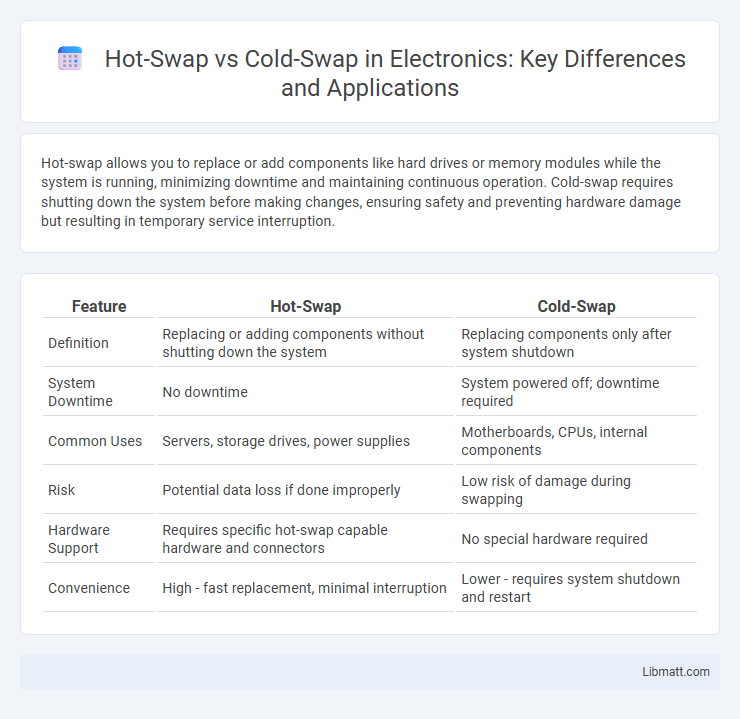 Hot-Swap vs Cold-Swap in Electronics: Key Differences and Applications

Hot-swap allows you to replace or add components like hard drives or memory modules while the system is running, minimizing downtime and maintaining continuous operation. Cold-swap requires shutting down the system before making changes, ensuring safety and preventing hardware damage but resulting in temporary service interruption.

| Feature | Hot-Swap | Cold-Swap |
|---|---|---|
| Definition | Replacing or adding components without shutting down the system | Replacing components only after system shutdown |
| System Downtime | No downtime | System powered off; downtime required |
| Common Uses | Servers, storage drives, power supplies | Motherboards, CPUs, internal components |
| Risk | Potential data loss if done improperly | Low risk of damage during swapping |
| Hardware Support | Requires specific hot-swap capable hardware and connectors | No special hardware required |
| Convenience | High - fast replacement, minimal interruption | Lower - requires system shutdown and restart |

Libmatt.com