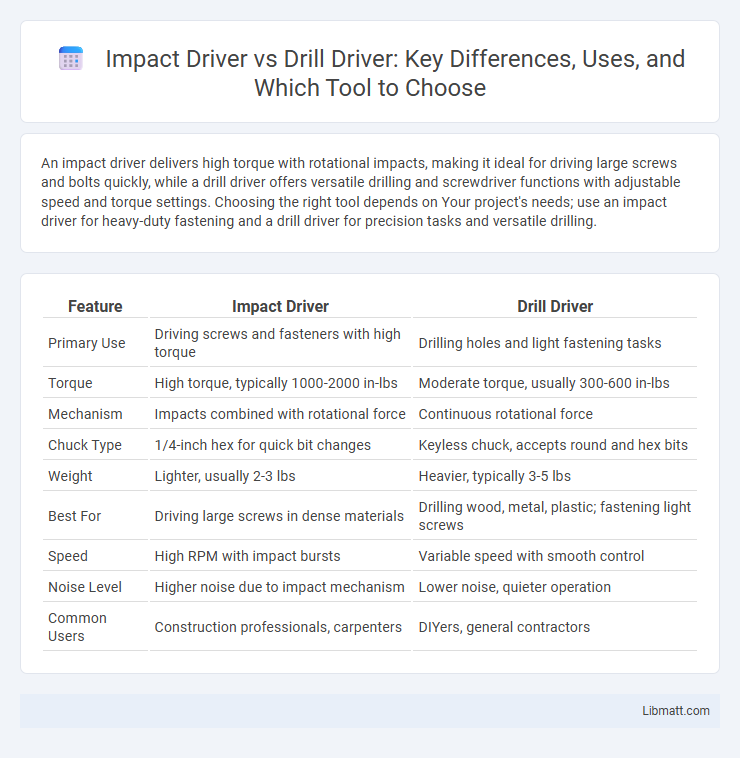 Impact Driver vs Drill Driver: Key Differences, Uses, and Which Tool to Choose

An impact driver delivers high torque with rotational impacts, making it ideal for driving large screws and bolts quickly, while a drill driver offers versatile drilling and screwdriver functions with adjustable speed and torque settings. Choosing the right tool depends on Your project's needs; use an impact driver for heavy-duty fastening and a drill driver for precision tasks and versatile drilling.

| Feature | Impact Driver | Drill Driver |
|---|---|---|
| Primary Use | Driving screws and fasteners with high torque | Drilling holes and light fastening tasks |
| Torque | High torque, typically 1000-2000 in-lbs | Moderate torque, usually 300-600 in-lbs |
| Mechanism | Impacts combined with rotational force | Continuous rotational force |
| Chuck Type | 1/4-inch hex for quick bit changes | Keyless chuck, accepts round and hex bits |
| Weight | Lighter, usually 2-3 lbs | Heavier, typically 3-5 lbs |
| Best For | Driving large screws in dense materials | Drilling wood, metal, plastic; fastening light screws |
| Speed | High RPM with impact bursts | Variable speed with smooth control |
| Noise Level | Higher noise due to impact mechanism | Lower noise, quieter operation |
| Common Users | Construction professionals, carpenters | DIYers, general contractors |

Libmatt.com