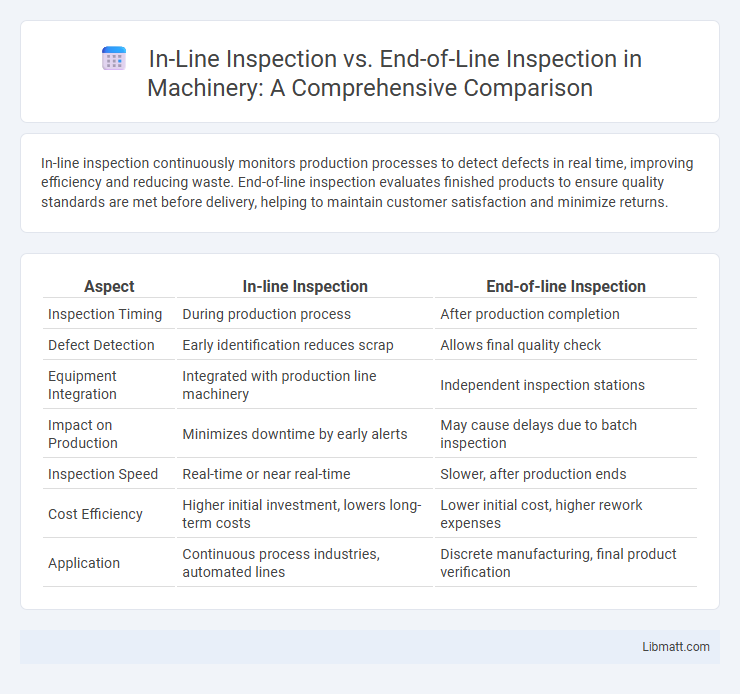 In-Line Inspection vs. End-of-Line Inspection in Machinery: A Comprehensive Comparison

In-line inspection continuously monitors production processes to detect defects in real time, improving efficiency and reducing waste. End-of-line inspection evaluates finished products to ensure quality standards are met before delivery, helping to maintain customer satisfaction and minimize returns.

| Aspect | In-line Inspection | End-of-line Inspection |
|---|---|---|
| Inspection Timing | During production process | After production completion |
| Defect Detection | Early identification reduces scrap | Allows final quality check |
| Equipment Integration | Integrated with production line machinery | Independent inspection stations |
| Impact on Production | Minimizes downtime by early alerts | May cause delays due to batch inspection |
| Inspection Speed | Real-time or near real-time | Slower, after production ends |
| Cost Efficiency | Higher initial investment, lowers long-term costs | Lower initial cost, higher rework expenses |
| Application | Continuous process industries, automated lines | Discrete manufacturing, final product verification |

Libmatt.com