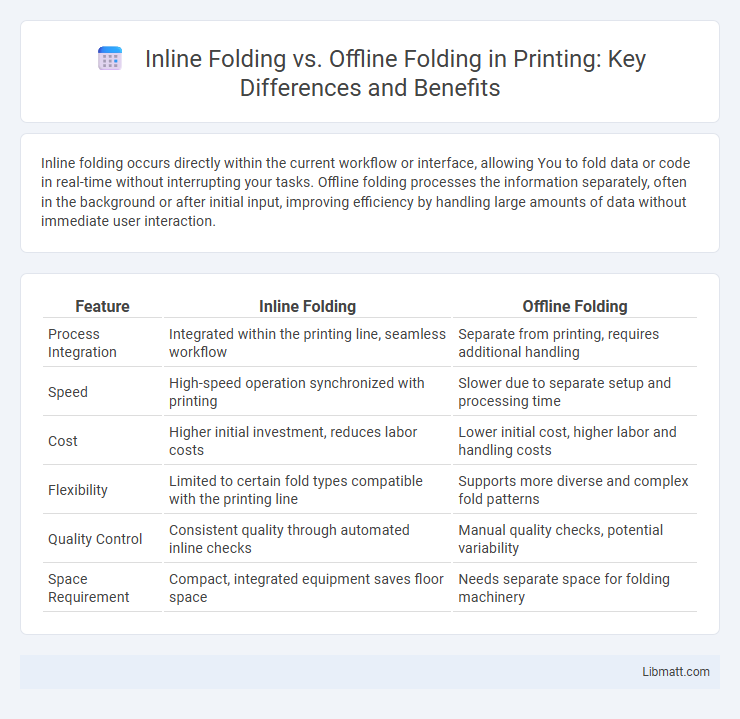 Inline Folding vs. Offline Folding in Printing: Key Differences and Benefits

Inline folding occurs directly within the current workflow or interface, allowing You to fold data or code in real-time without interrupting your tasks. Offline folding processes the information separately, often in the background or after initial input, improving efficiency by handling large amounts of data without immediate user interaction.

| Feature | Inline Folding | Offline Folding |
|---|---|---|
| Process Integration | Integrated within the printing line, seamless workflow | Separate from printing, requires additional handling |
| Speed | High-speed operation synchronized with printing | Slower due to separate setup and processing time |
| Cost | Higher initial investment, reduces labor costs | Lower initial cost, higher labor and handling costs |
| Flexibility | Limited to certain fold types compatible with the printing line | Supports more diverse and complex fold patterns |
| Quality Control | Consistent quality through automated inline checks | Manual quality checks, potential variability |
| Space Requirement | Compact, integrated equipment saves floor space | Needs separate space for folding machinery |

Libmatt.com