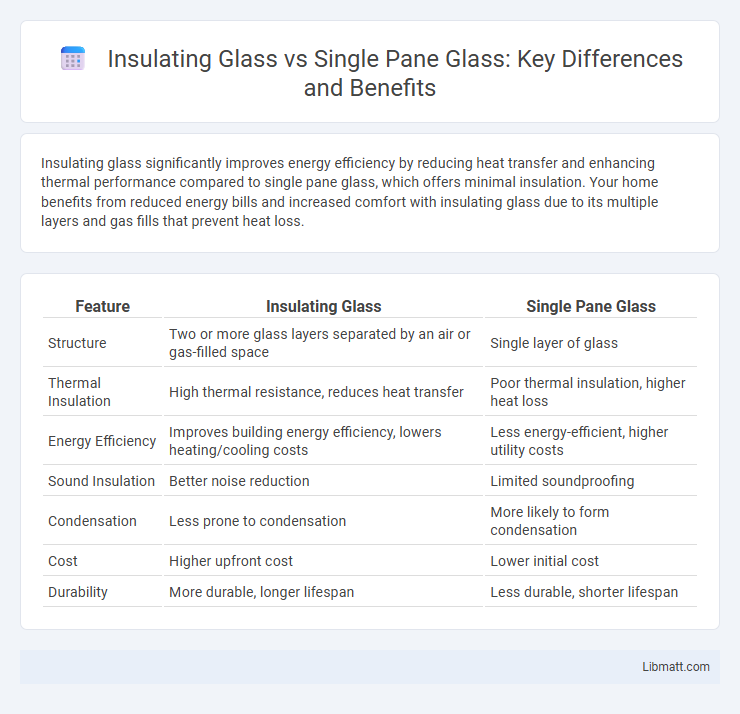 Insulating Glass vs Single Pane Glass: Key Differences and Benefits

Insulating glass significantly improves energy efficiency by reducing heat transfer and enhancing thermal performance compared to single pane glass, which offers minimal insulation. Your home benefits from reduced energy bills and increased comfort with insulating glass due to its multiple layers and gas fills that prevent heat loss.

| Feature | Insulating Glass | Single Pane Glass |
|---|---|---|
| Structure | Two or more glass layers separated by an air or gas-filled space | Single layer of glass |
| Thermal Insulation | High thermal resistance, reduces heat transfer | Poor thermal insulation, higher heat loss |
| Energy Efficiency | Improves building energy efficiency, lowers heating/cooling costs | Less energy-efficient, higher utility costs |
| Sound Insulation | Better noise reduction | Limited soundproofing |
| Condensation | Less prone to condensation | More likely to form condensation |
| Cost | Higher upfront cost | Lower initial cost |
| Durability | More durable, longer lifespan | Less durable, shorter lifespan |

Libmatt.com