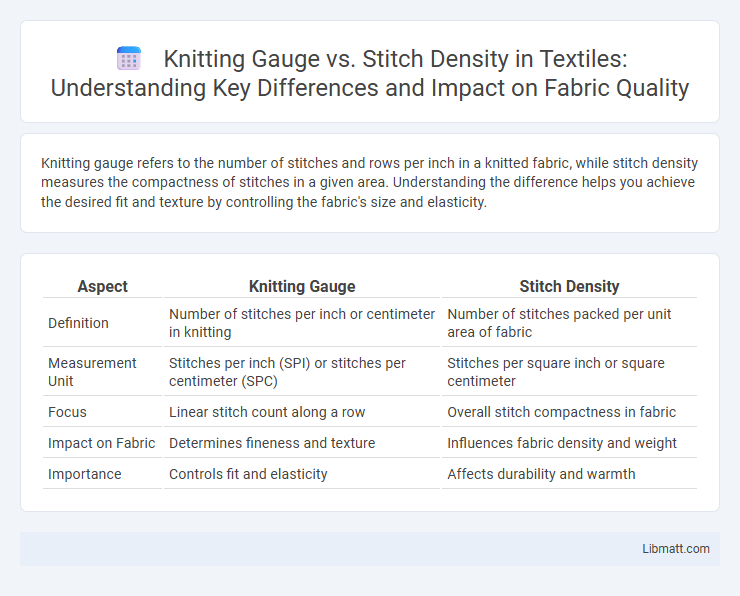 Knitting Gauge vs. Stitch Density in Textiles: Understanding Key Differences and Impact on Fabric Quality

Knitting gauge refers to the number of stitches and rows per inch in a knitted fabric, while stitch density measures the compactness of stitches in a given area. Understanding the difference helps you achieve the desired fit and texture by controlling the fabric's size and elasticity.

| Aspect | Knitting Gauge | Stitch Density |
|---|---|---|
| Definition | Number of stitches per inch or centimeter in knitting | Number of stitches packed per unit area of fabric |
| Measurement Unit | Stitches per inch (SPI) or stitches per centimeter (SPC) | Stitches per square inch or square centimeter |
| Focus | Linear stitch count along a row | Overall stitch compactness in fabric |
| Impact on Fabric | Determines fineness and texture | Influences fabric density and weight |
| Importance | Controls fit and elasticity | Affects durability and warmth |

Libmatt.com