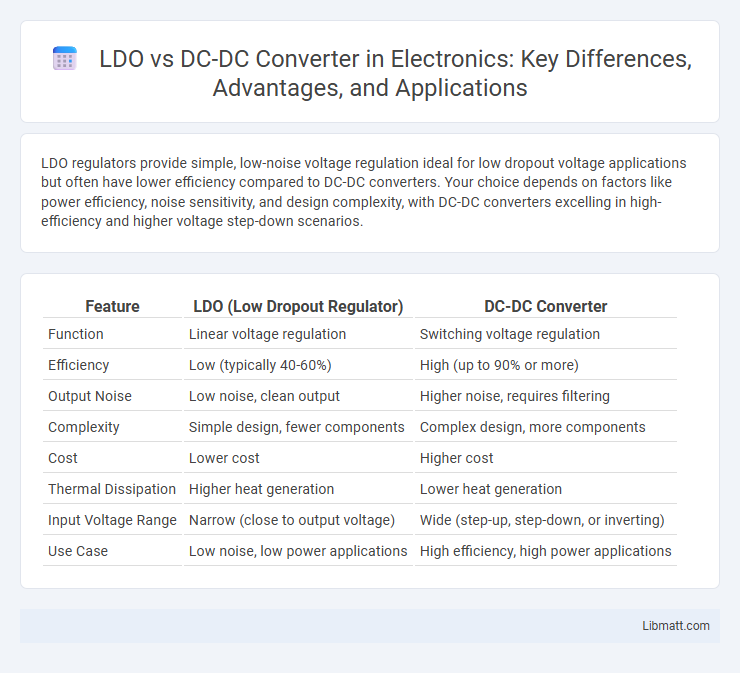 LDO vs DC-DC Converter in Electronics: Key Differences, Advantages, and Applications

LDO regulators provide simple, low-noise voltage regulation ideal for low dropout voltage applications but often have lower efficiency compared to DC-DC converters. Your choice depends on factors like power efficiency, noise sensitivity, and design complexity, with DC-DC converters excelling in high-efficiency and higher voltage step-down scenarios.

| Feature | LDO (Low Dropout Regulator) | DC-DC Converter |
|---|---|---|
| Function | Linear voltage regulation | Switching voltage regulation |
| Efficiency | Low (typically 40-60%) | High (up to 90% or more) |
| Output Noise | Low noise, clean output | Higher noise, requires filtering |
| Complexity | Simple design, fewer components | Complex design, more components |
| Cost | Lower cost | Higher cost |
| Thermal Dissipation | Higher heat generation | Lower heat generation |
| Input Voltage Range | Narrow (close to output voltage) | Wide (step-up, step-down, or inverting) |
| Use Case | Low noise, low power applications | High efficiency, high power applications |

Libmatt.com