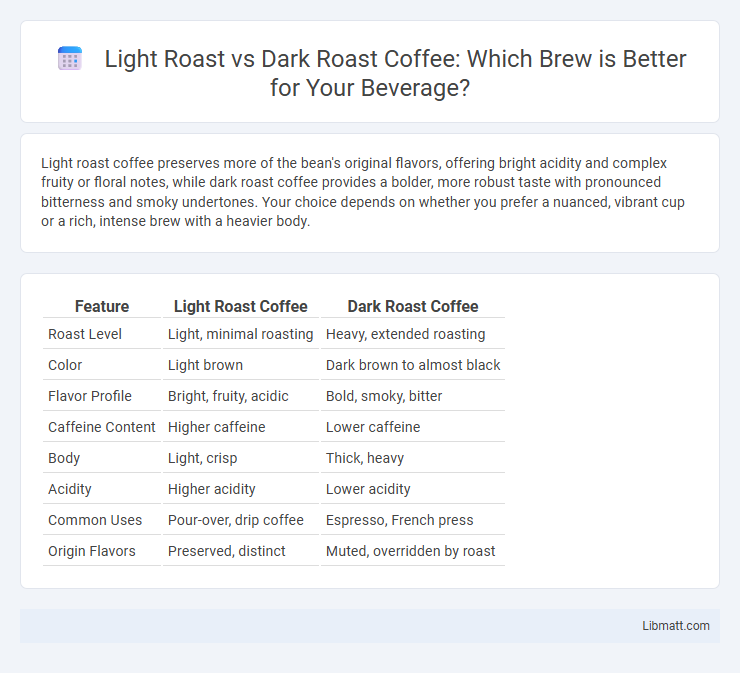 Light Roast vs Dark Roast Coffee: Which Brew is Better for Your Beverage?

Light roast coffee preserves more of the bean's original flavors, offering bright acidity and complex fruity or floral notes, while dark roast coffee provides a bolder, more robust taste with pronounced bitterness and smoky undertones. Your choice depends on whether you prefer a nuanced, vibrant cup or a rich, intense brew with a heavier body.

| Feature | Light Roast Coffee | Dark Roast Coffee |
|---|---|---|
| Roast Level | Light, minimal roasting | Heavy, extended roasting |
| Color | Light brown | Dark brown to almost black |
| Flavor Profile | Bright, fruity, acidic | Bold, smoky, bitter |
| Caffeine Content | Higher caffeine | Lower caffeine |
| Body | Light, crisp | Thick, heavy |
| Acidity | Higher acidity | Lower acidity |
| Common Uses | Pour-over, drip coffee | Espresso, French press |
| Origin Flavors | Preserved, distinct | Muted, overridden by roast |

Libmatt.com