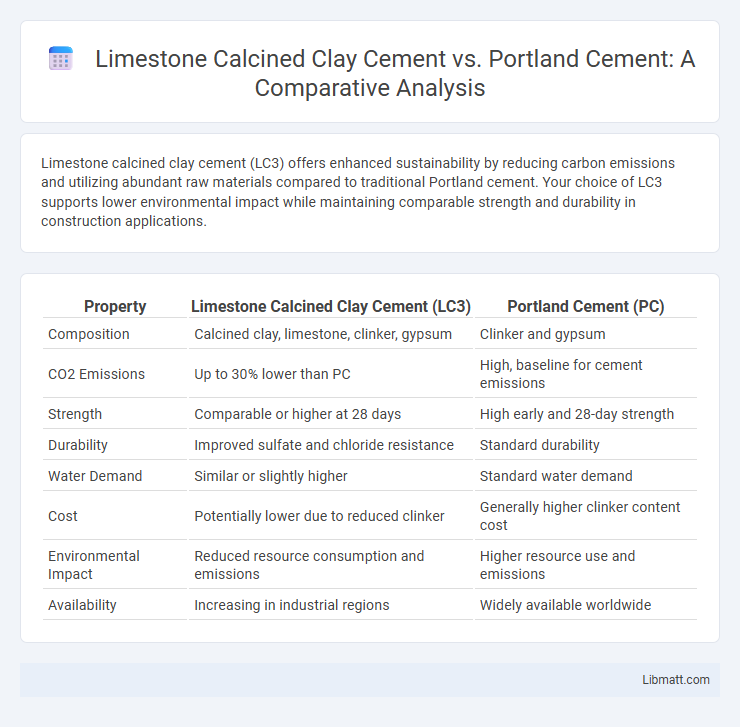 Limestone Calcined Clay Cement vs. Portland Cement: A Comparative Analysis

Limestone calcined clay cement (LC3) offers enhanced sustainability by reducing carbon emissions and utilizing abundant raw materials compared to traditional Portland cement. Your choice of LC3 supports lower environmental impact while maintaining comparable strength and durability in construction applications.

| Property | Limestone Calcined Clay Cement (LC3) | Portland Cement (PC) |
|---|---|---|
| Composition | Calcined clay, limestone, clinker, gypsum | Clinker and gypsum |
| CO2 Emissions | Up to 30% lower than PC | High, baseline for cement emissions |
| Strength | Comparable or higher at 28 days | High early and 28-day strength |
| Durability | Improved sulfate and chloride resistance | Standard durability |
| Water Demand | Similar or slightly higher | Standard water demand |
| Cost | Potentially lower due to reduced clinker | Generally higher clinker content cost |
| Environmental Impact | Reduced resource consumption and emissions | Higher resource use and emissions |
| Availability | Increasing in industrial regions | Widely available worldwide |

Libmatt.com