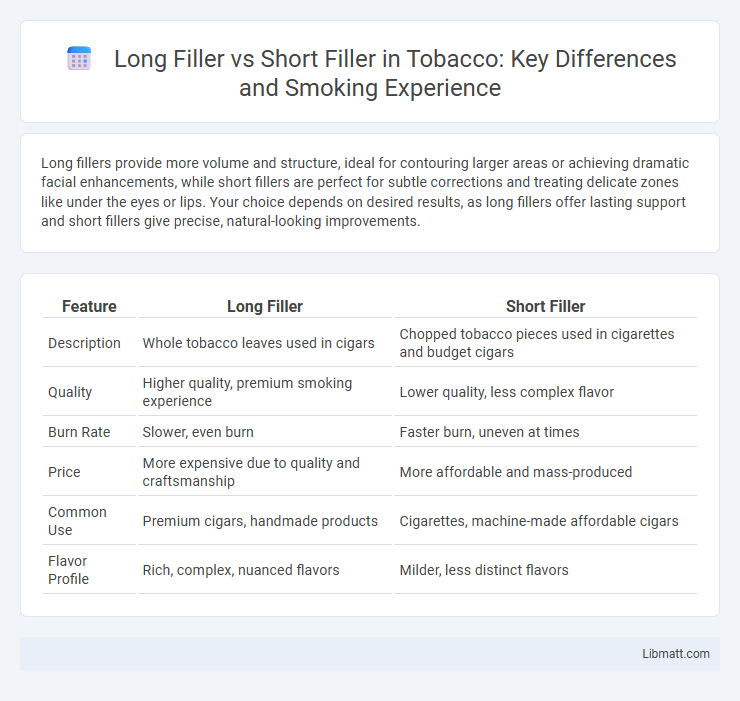 Long Filler vs Short Filler in Tobacco: Key Differences and Smoking Experience

Long fillers provide more volume and structure, ideal for contouring larger areas or achieving dramatic facial enhancements, while short fillers are perfect for subtle corrections and treating delicate zones like under the eyes or lips. Your choice depends on desired results, as long fillers offer lasting support and short fillers give precise, natural-looking improvements.

| Feature | Long Filler | Short Filler |
|---|---|---|
| Description | Whole tobacco leaves used in cigars | Chopped tobacco pieces used in cigarettes and budget cigars |
| Quality | Higher quality, premium smoking experience | Lower quality, less complex flavor |
| Burn Rate | Slower, even burn | Faster burn, uneven at times |
| Price | More expensive due to quality and craftsmanship | More affordable and mass-produced |
| Common Use | Premium cigars, handmade products | Cigarettes, machine-made affordable cigars |
| Flavor Profile | Rich, complex, nuanced flavors | Milder, less distinct flavors |

Libmatt.com