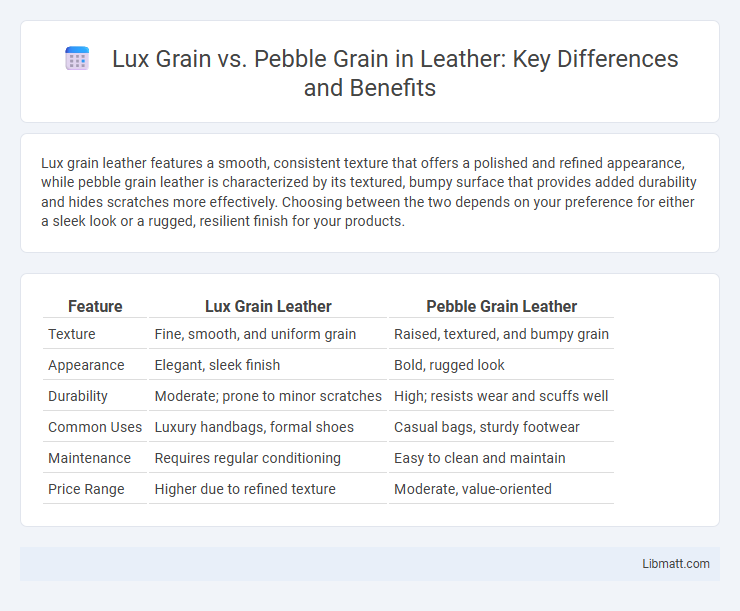 Lux Grain vs. Pebble Grain in Leather: Key Differences and Benefits

Lux grain leather features a smooth, consistent texture that offers a polished and refined appearance, while pebble grain leather is characterized by its textured, bumpy surface that provides added durability and hides scratches more effectively. Choosing between the two depends on your preference for either a sleek look or a rugged, resilient finish for your products.

| Feature | Lux Grain Leather | Pebble Grain Leather |
|---|---|---|
| Texture | Fine, smooth, and uniform grain | Raised, textured, and bumpy grain |
| Appearance | Elegant, sleek finish | Bold, rugged look |
| Durability | Moderate; prone to minor scratches | High; resists wear and scuffs well |
| Common Uses | Luxury handbags, formal shoes | Casual bags, sturdy footwear |
| Maintenance | Requires regular conditioning | Easy to clean and maintain |
| Price Range | Higher due to refined texture | Moderate, value-oriented |

Libmatt.com