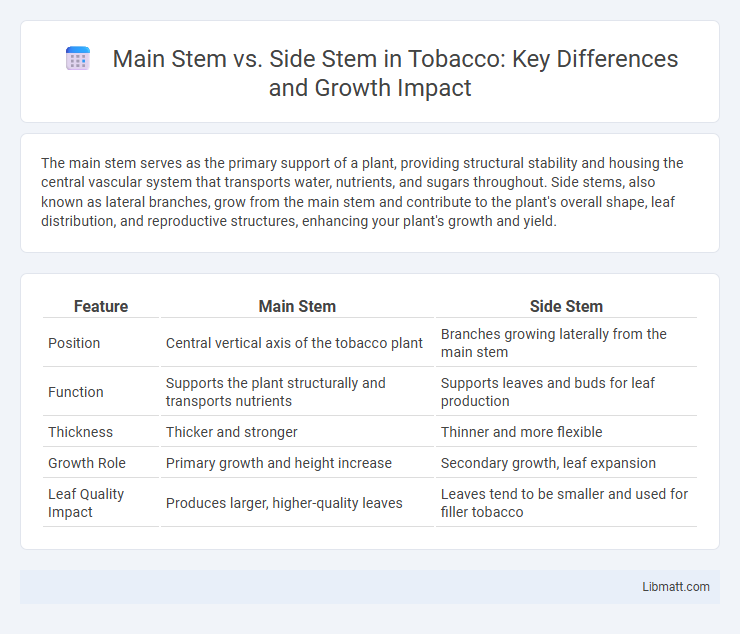 Main Stem vs. Side Stem in Tobacco: Key Differences and Growth Impact

The main stem serves as the primary support of a plant, providing structural stability and housing the central vascular system that transports water, nutrients, and sugars throughout. Side stems, also known as lateral branches, grow from the main stem and contribute to the plant's overall shape, leaf distribution, and reproductive structures, enhancing your plant's growth and yield.

| Feature | Main Stem | Side Stem |
|---|---|---|
| Position | Central vertical axis of the tobacco plant | Branches growing laterally from the main stem |
| Function | Supports the plant structurally and transports nutrients | Supports leaves and buds for leaf production |
| Thickness | Thicker and stronger | Thinner and more flexible |
| Growth Role | Primary growth and height increase | Secondary growth, leaf expansion |
| Leaf Quality Impact | Produces larger, higher-quality leaves | Leaves tend to be smaller and used for filler tobacco |

Libmatt.com