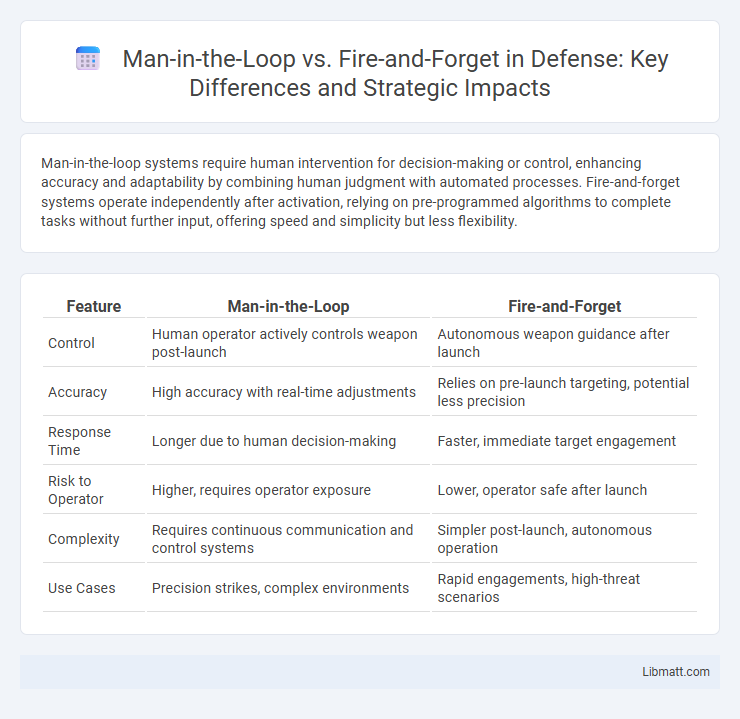 Man-in-the-Loop vs. Fire-and-Forget in Defense: Key Differences and Strategic Impacts

Man-in-the-loop systems require human intervention for decision-making or control, enhancing accuracy and adaptability by combining human judgment with automated processes. Fire-and-forget systems operate independently after activation, relying on pre-programmed algorithms to complete tasks without further input, offering speed and simplicity but less flexibility.

| Feature | Man-in-the-Loop | Fire-and-Forget |
|---|---|---|
| Control | Human operator actively controls weapon post-launch | Autonomous weapon guidance after launch |
| Accuracy | High accuracy with real-time adjustments | Relies on pre-launch targeting, potential less precision |
| Response Time | Longer due to human decision-making | Faster, immediate target engagement |
| Risk to Operator | Higher, requires operator exposure | Lower, operator safe after launch |
| Complexity | Requires continuous communication and control systems | Simpler post-launch, autonomous operation |
| Use Cases | Precision strikes, complex environments | Rapid engagements, high-threat scenarios |

Libmatt.com