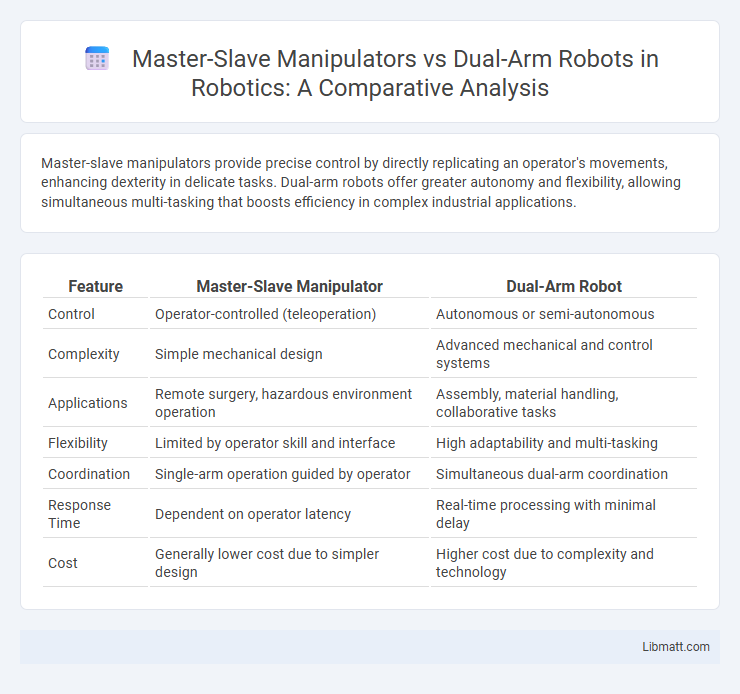 Master-Slave Manipulators vs Dual-Arm Robots in Robotics: A Comparative Analysis

Master-slave manipulators provide precise control by directly replicating an operator's movements, enhancing dexterity in delicate tasks. Dual-arm robots offer greater autonomy and flexibility, allowing simultaneous multi-tasking that boosts efficiency in complex industrial applications.

| Feature | Master-Slave Manipulator | Dual-Arm Robot |
|---|---|---|
| Control | Operator-controlled (teleoperation) | Autonomous or semi-autonomous |
| Complexity | Simple mechanical design | Advanced mechanical and control systems |
| Applications | Remote surgery, hazardous environment operation | Assembly, material handling, collaborative tasks |
| Flexibility | Limited by operator skill and interface | High adaptability and multi-tasking |
| Coordination | Single-arm operation guided by operator | Simultaneous dual-arm coordination |
| Response Time | Dependent on operator latency | Real-time processing with minimal delay |
| Cost | Generally lower cost due to simpler design | Higher cost due to complexity and technology |

Libmatt.com