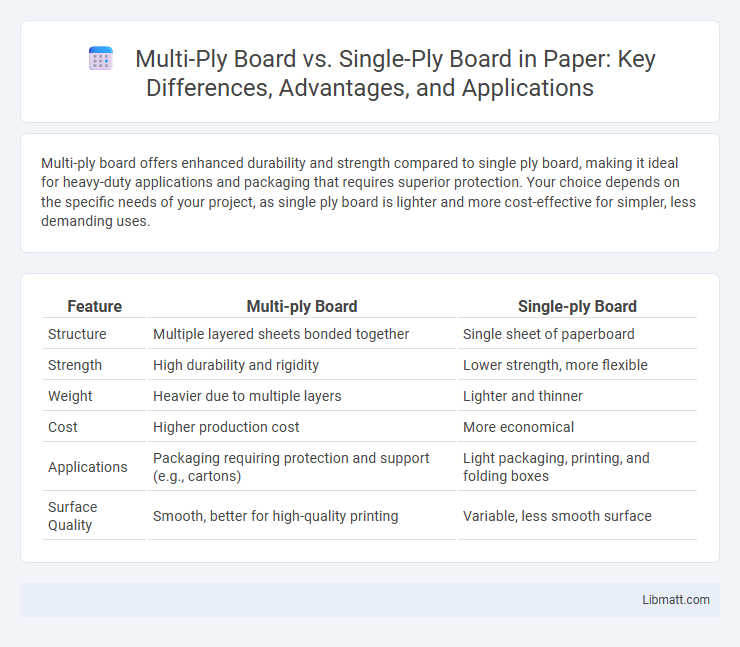 Multi-Ply Board vs. Single-Ply Board in Paper: Key Differences, Advantages, and Applications

Multi-ply board offers enhanced durability and strength compared to single ply board, making it ideal for heavy-duty applications and packaging that requires superior protection. Your choice depends on the specific needs of your project, as single ply board is lighter and more cost-effective for simpler, less demanding uses.

| Feature | Multi-ply Board | Single-ply Board |
|---|---|---|
| Structure | Multiple layered sheets bonded together | Single sheet of paperboard |
| Strength | High durability and rigidity | Lower strength, more flexible |
| Weight | Heavier due to multiple layers | Lighter and thinner |
| Cost | Higher production cost | More economical |
| Applications | Packaging requiring protection and support (e.g., cartons) | Light packaging, printing, and folding boxes |
| Surface Quality | Smooth, better for high-quality printing | Variable, less smooth surface |

Libmatt.com