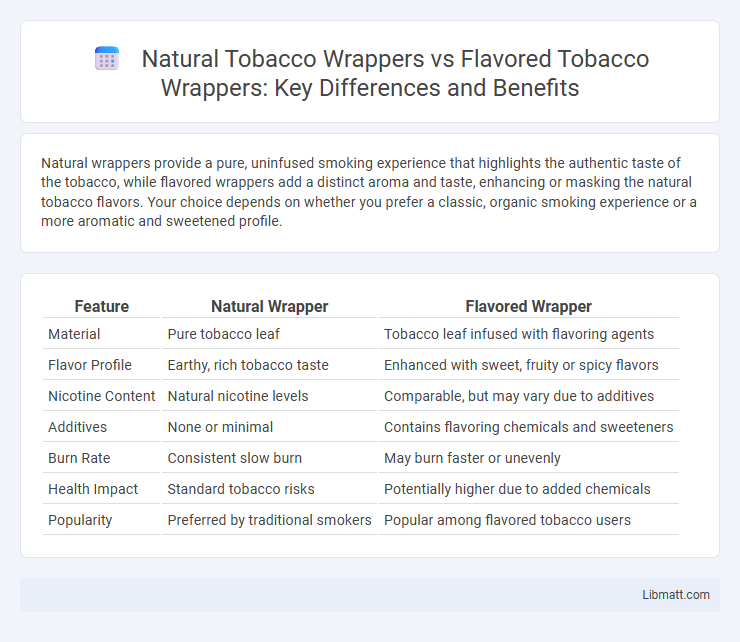 Natural Tobacco Wrappers vs Flavored Tobacco Wrappers: Key Differences and Benefits

Natural wrappers provide a pure, uninfused smoking experience that highlights the authentic taste of the tobacco, while flavored wrappers add a distinct aroma and taste, enhancing or masking the natural tobacco flavors. Your choice depends on whether you prefer a classic, organic smoking experience or a more aromatic and sweetened profile.

| Feature | Natural Wrapper | Flavored Wrapper |
|---|---|---|
| Material | Pure tobacco leaf | Tobacco leaf infused with flavoring agents |
| Flavor Profile | Earthy, rich tobacco taste | Enhanced with sweet, fruity or spicy flavors |
| Nicotine Content | Natural nicotine levels | Comparable, but may vary due to additives |
| Additives | None or minimal | Contains flavoring chemicals and sweeteners |
| Burn Rate | Consistent slow burn | May burn faster or unevenly |
| Health Impact | Standard tobacco risks | Potentially higher due to added chemicals |
| Popularity | Preferred by traditional smokers | Popular among flavored tobacco users |

Libmatt.com