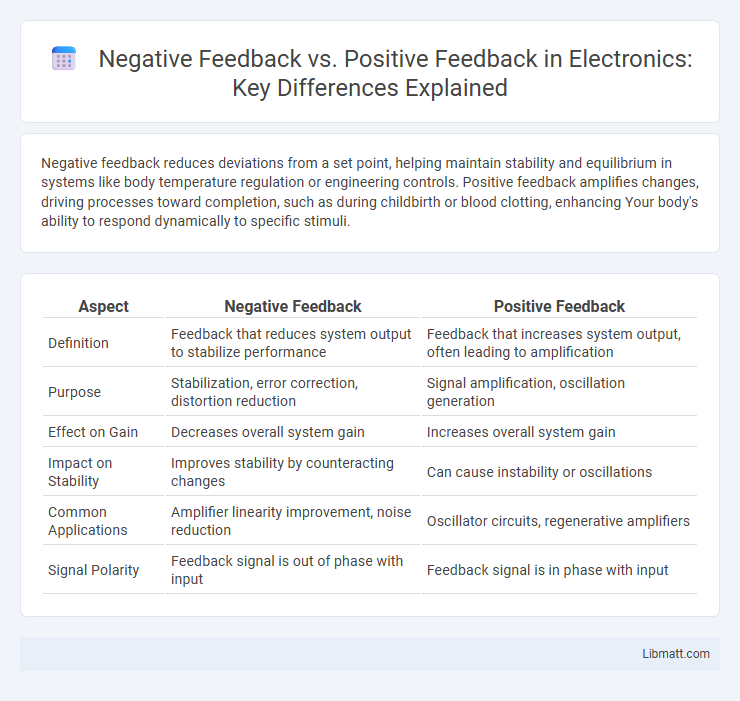 Negative Feedback vs. Positive Feedback in Electronics: Key Differences Explained

Negative feedback reduces deviations from a set point, helping maintain stability and equilibrium in systems like body temperature regulation or engineering controls. Positive feedback amplifies changes, driving processes toward completion, such as during childbirth or blood clotting, enhancing Your body's ability to respond dynamically to specific stimuli.

| Aspect | Negative Feedback | Positive Feedback |
|---|---|---|
| Definition | Feedback that reduces system output to stabilize performance | Feedback that increases system output, often leading to amplification |
| Purpose | Stabilization, error correction, distortion reduction | Signal amplification, oscillation generation |
| Effect on Gain | Decreases overall system gain | Increases overall system gain |
| Impact on Stability | Improves stability by counteracting changes | Can cause instability or oscillations |
| Common Applications | Amplifier linearity improvement, noise reduction | Oscillator circuits, regenerative amplifiers |
| Signal Polarity | Feedback signal is out of phase with input | Feedback signal is in phase with input |

Libmatt.com