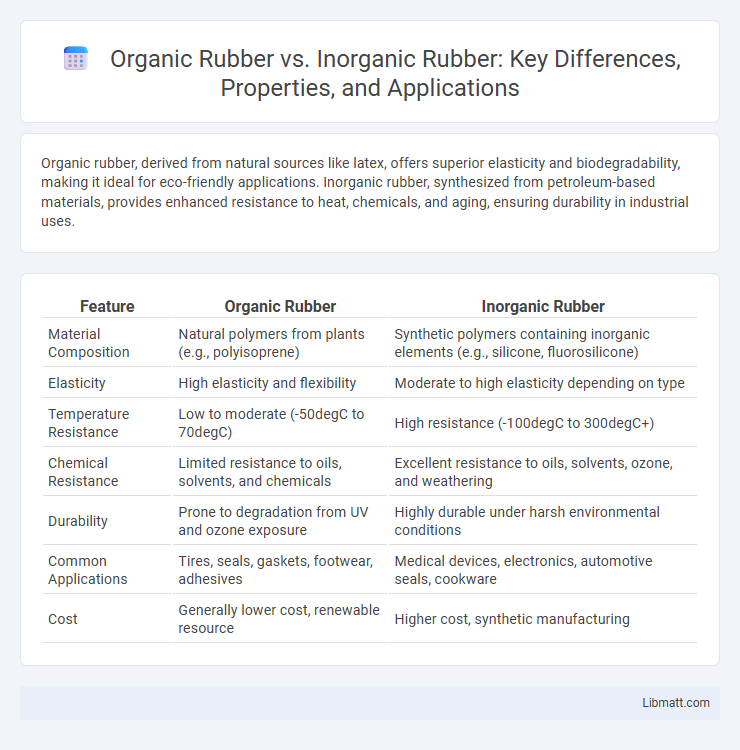 Organic Rubber vs. Inorganic Rubber: Key Differences, Properties, and Applications

Organic rubber, derived from natural sources like latex, offers superior elasticity and biodegradability, making it ideal for eco-friendly applications. Inorganic rubber, synthesized from petroleum-based materials, provides enhanced resistance to heat, chemicals, and aging, ensuring durability in industrial uses.

| Feature | Organic Rubber | Inorganic Rubber |
|---|---|---|
| Material Composition | Natural polymers from plants (e.g., polyisoprene) | Synthetic polymers containing inorganic elements (e.g., silicone, fluorosilicone) |
| Elasticity | High elasticity and flexibility | Moderate to high elasticity depending on type |
| Temperature Resistance | Low to moderate (-50degC to 70degC) | High resistance (-100degC to 300degC+) |
| Chemical Resistance | Limited resistance to oils, solvents, and chemicals | Excellent resistance to oils, solvents, ozone, and weathering |
| Durability | Prone to degradation from UV and ozone exposure | Highly durable under harsh environmental conditions |
| Common Applications | Tires, seals, gaskets, footwear, adhesives | Medical devices, electronics, automotive seals, cookware |
| Cost | Generally lower cost, renewable resource | Higher cost, synthetic manufacturing |

Libmatt.com