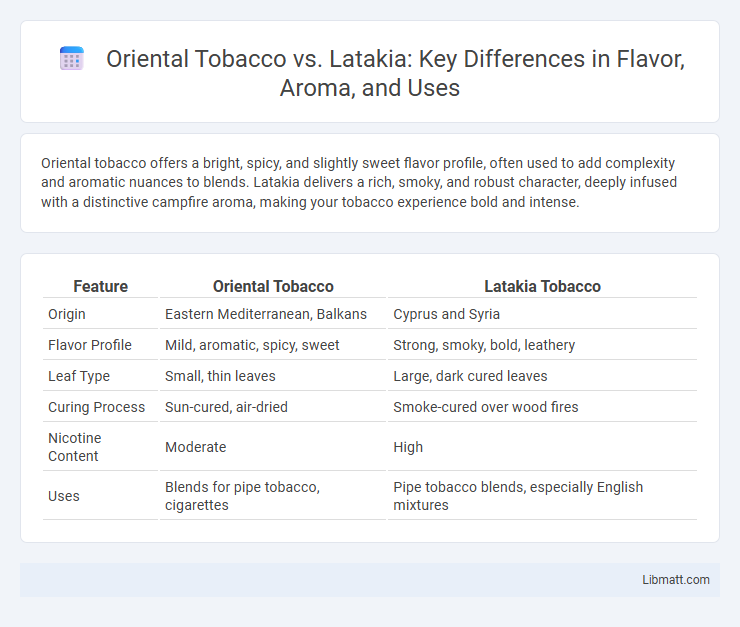 Oriental Tobacco vs. Latakia: Key Differences in Flavor, Aroma, and Uses

Oriental tobacco offers a bright, spicy, and slightly sweet flavor profile, often used to add complexity and aromatic nuances to blends. Latakia delivers a rich, smoky, and robust character, deeply infused with a distinctive campfire aroma, making your tobacco experience bold and intense.

| Feature | Oriental Tobacco | Latakia Tobacco |
|---|---|---|
| Origin | Eastern Mediterranean, Balkans | Cyprus and Syria |
| Flavor Profile | Mild, aromatic, spicy, sweet | Strong, smoky, bold, leathery |
| Leaf Type | Small, thin leaves | Large, dark cured leaves |
| Curing Process | Sun-cured, air-dried | Smoke-cured over wood fires |
| Nicotine Content | Moderate | High |
| Uses | Blends for pipe tobacco, cigarettes | Pipe tobacco blends, especially English mixtures |

Libmatt.com