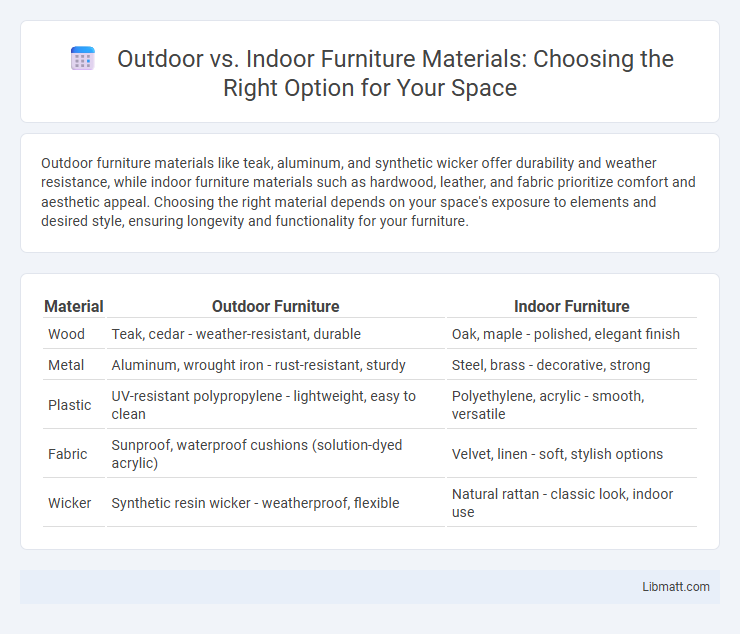 Outdoor vs. Indoor Furniture Materials: Choosing the Right Option for Your Space

Outdoor furniture materials like teak, aluminum, and synthetic wicker offer durability and weather resistance, while indoor furniture materials such as hardwood, leather, and fabric prioritize comfort and aesthetic appeal. Choosing the right material depends on your space's exposure to elements and desired style, ensuring longevity and functionality for your furniture.

| Material | Outdoor Furniture | Indoor Furniture |
|---|---|---|
| Wood | Teak, cedar - weather-resistant, durable | Oak, maple - polished, elegant finish |
| Metal | Aluminum, wrought iron - rust-resistant, sturdy | Steel, brass - decorative, strong |
| Plastic | UV-resistant polypropylene - lightweight, easy to clean | Polyethylene, acrylic - smooth, versatile |
| Fabric | Sunproof, waterproof cushions (solution-dyed acrylic) | Velvet, linen - soft, stylish options |
| Wicker | Synthetic resin wicker - weatherproof, flexible | Natural rattan - classic look, indoor use |

Libmatt.com