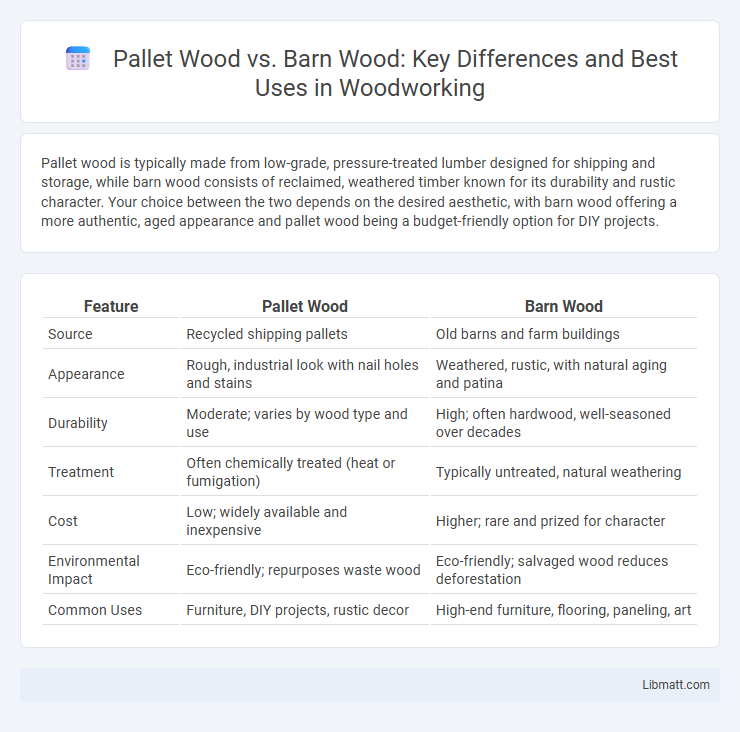 Pallet Wood vs. Barn Wood: Key Differences and Best Uses in Woodworking

Pallet wood is typically made from low-grade, pressure-treated lumber designed for shipping and storage, while barn wood consists of reclaimed, weathered timber known for its durability and rustic character. Your choice between the two depends on the desired aesthetic, with barn wood offering a more authentic, aged appearance and pallet wood being a budget-friendly option for DIY projects.

| Feature | Pallet Wood | Barn Wood |
|---|---|---|
| Source | Recycled shipping pallets | Old barns and farm buildings |
| Appearance | Rough, industrial look with nail holes and stains | Weathered, rustic, with natural aging and patina |
| Durability | Moderate; varies by wood type and use | High; often hardwood, well-seasoned over decades |
| Treatment | Often chemically treated (heat or fumigation) | Typically untreated, natural weathering |
| Cost | Low; widely available and inexpensive | Higher; rare and prized for character |
| Environmental Impact | Eco-friendly; repurposes waste wood | Eco-friendly; salvaged wood reduces deforestation |
| Common Uses | Furniture, DIY projects, rustic decor | High-end furniture, flooring, paneling, art |

Libmatt.com