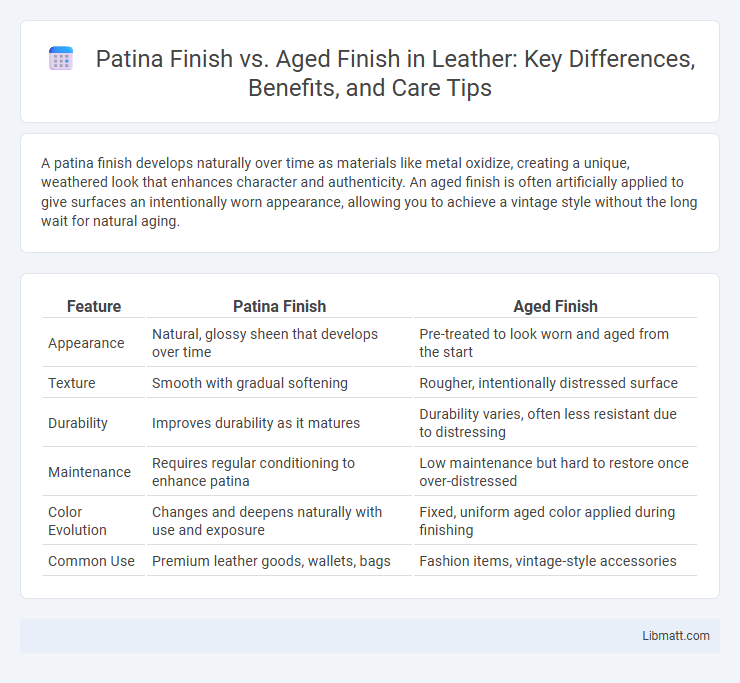 Patina Finish vs. Aged Finish in Leather: Key Differences, Benefits, and Care Tips

A patina finish develops naturally over time as materials like metal oxidize, creating a unique, weathered look that enhances character and authenticity. An aged finish is often artificially applied to give surfaces an intentionally worn appearance, allowing you to achieve a vintage style without the long wait for natural aging.

| Feature | Patina Finish | Aged Finish |
|---|---|---|
| Appearance | Natural, glossy sheen that develops over time | Pre-treated to look worn and aged from the start |
| Texture | Smooth with gradual softening | Rougher, intentionally distressed surface |
| Durability | Improves durability as it matures | Durability varies, often less resistant due to distressing |
| Maintenance | Requires regular conditioning to enhance patina | Low maintenance but hard to restore once over-distressed |
| Color Evolution | Changes and deepens naturally with use and exposure | Fixed, uniform aged color applied during finishing |
| Common Use | Premium leather goods, wallets, bags | Fashion items, vintage-style accessories |

Libmatt.com