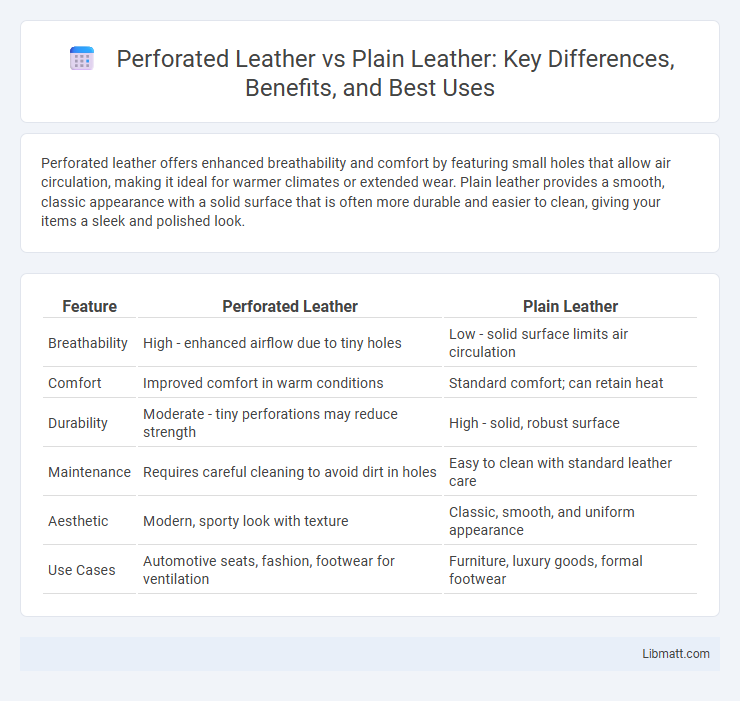 Perforated Leather vs Plain Leather: Key Differences, Benefits, and Best Uses

Perforated leather offers enhanced breathability and comfort by featuring small holes that allow air circulation, making it ideal for warmer climates or extended wear. Plain leather provides a smooth, classic appearance with a solid surface that is often more durable and easier to clean, giving your items a sleek and polished look.

| Feature | Perforated Leather | Plain Leather |
|---|---|---|
| Breathability | High - enhanced airflow due to tiny holes | Low - solid surface limits air circulation |
| Comfort | Improved comfort in warm conditions | Standard comfort; can retain heat |
| Durability | Moderate - tiny perforations may reduce strength | High - solid, robust surface |
| Maintenance | Requires careful cleaning to avoid dirt in holes | Easy to clean with standard leather care |
| Aesthetic | Modern, sporty look with texture | Classic, smooth, and uniform appearance |
| Use Cases | Automotive seats, fashion, footwear for ventilation | Furniture, luxury goods, formal footwear |

Libmatt.com