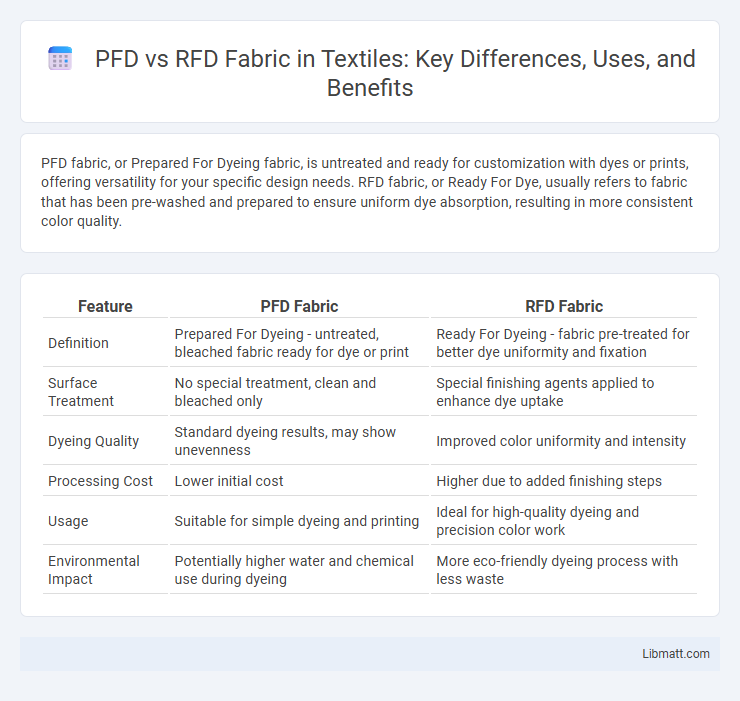 PFD vs RFD Fabric in Textiles: Key Differences, Uses, and Benefits

PFD fabric, or Prepared For Dyeing fabric, is untreated and ready for customization with dyes or prints, offering versatility for your specific design needs. RFD fabric, or Ready For Dye, usually refers to fabric that has been pre-washed and prepared to ensure uniform dye absorption, resulting in more consistent color quality.

| Feature | PFD Fabric | RFD Fabric |
|---|---|---|
| Definition | Prepared For Dyeing - untreated, bleached fabric ready for dye or print | Ready For Dyeing - fabric pre-treated for better dye uniformity and fixation |
| Surface Treatment | No special treatment, clean and bleached only | Special finishing agents applied to enhance dye uptake |
| Dyeing Quality | Standard dyeing results, may show unevenness | Improved color uniformity and intensity |
| Processing Cost | Lower initial cost | Higher due to added finishing steps |
| Usage | Suitable for simple dyeing and printing | Ideal for high-quality dyeing and precision color work |
| Environmental Impact | Potentially higher water and chemical use during dyeing | More eco-friendly dyeing process with less waste |

Libmatt.com