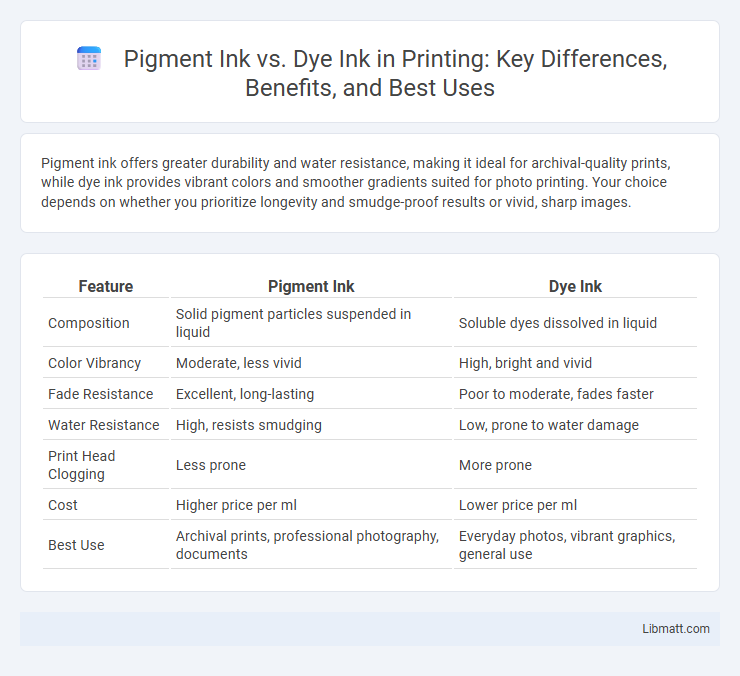 Pigment Ink vs. Dye Ink in Printing: Key Differences, Benefits, and Best Uses

Pigment ink offers greater durability and water resistance, making it ideal for archival-quality prints, while dye ink provides vibrant colors and smoother gradients suited for photo printing. Your choice depends on whether you prioritize longevity and smudge-proof results or vivid, sharp images.

| Feature | Pigment Ink | Dye Ink |
|---|---|---|
| Composition | Solid pigment particles suspended in liquid | Soluble dyes dissolved in liquid |
| Color Vibrancy | Moderate, less vivid | High, bright and vivid |
| Fade Resistance | Excellent, long-lasting | Poor to moderate, fades faster |
| Water Resistance | High, resists smudging | Low, prone to water damage |
| Print Head Clogging | Less prone | More prone |
| Cost | Higher price per ml | Lower price per ml |
| Best Use | Archival prints, professional photography, documents | Everyday photos, vibrant graphics, general use |

Libmatt.com