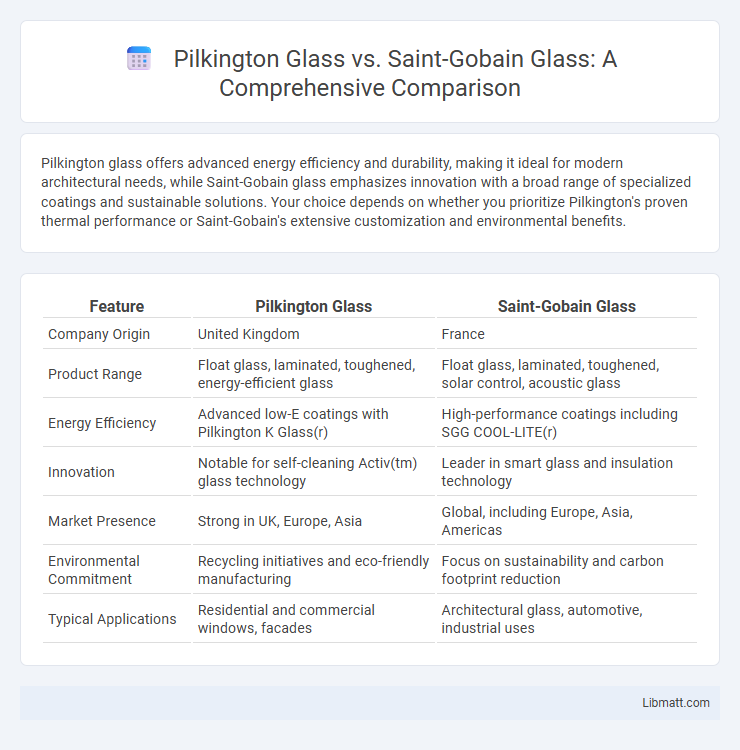 Pilkington Glass vs. Saint-Gobain Glass: A Comprehensive Comparison

Pilkington glass offers advanced energy efficiency and durability, making it ideal for modern architectural needs, while Saint-Gobain glass emphasizes innovation with a broad range of specialized coatings and sustainable solutions. Your choice depends on whether you prioritize Pilkington's proven thermal performance or Saint-Gobain's extensive customization and environmental benefits.

| Feature | Pilkington Glass | Saint-Gobain Glass |
|---|---|---|
| Company Origin | United Kingdom | France |
| Product Range | Float glass, laminated, toughened, energy-efficient glass | Float glass, laminated, toughened, solar control, acoustic glass |
| Energy Efficiency | Advanced low-E coatings with Pilkington K Glass(r) | High-performance coatings including SGG COOL-LITE(r) |
| Innovation | Notable for self-cleaning Activ(tm) glass technology | Leader in smart glass and insulation technology |
| Market Presence | Strong in UK, Europe, Asia | Global, including Europe, Asia, Americas |
| Environmental Commitment | Recycling initiatives and eco-friendly manufacturing | Focus on sustainability and carbon footprint reduction |
| Typical Applications | Residential and commercial windows, facades | Architectural glass, automotive, industrial uses |

Libmatt.com