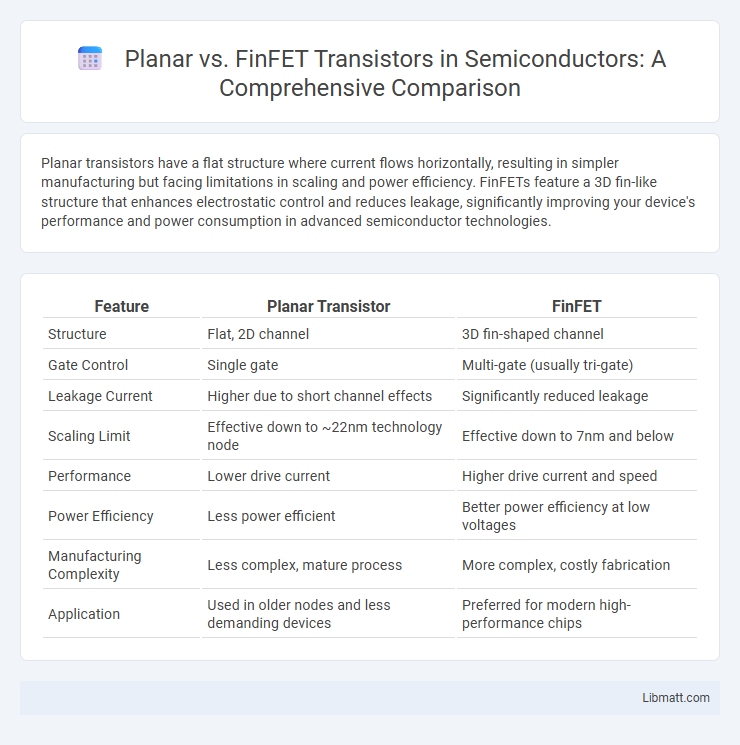 Planar vs. FinFET Transistors in Semiconductors: A Comprehensive Comparison

Planar transistors have a flat structure where current flows horizontally, resulting in simpler manufacturing but facing limitations in scaling and power efficiency. FinFETs feature a 3D fin-like structure that enhances electrostatic control and reduces leakage, significantly improving your device's performance and power consumption in advanced semiconductor technologies.

| Feature | Planar Transistor | FinFET |
|---|---|---|
| Structure | Flat, 2D channel | 3D fin-shaped channel |
| Gate Control | Single gate | Multi-gate (usually tri-gate) |
| Leakage Current | Higher due to short channel effects | Significantly reduced leakage |
| Scaling Limit | Effective down to ~22nm technology node | Effective down to 7nm and below |
| Performance | Lower drive current | Higher drive current and speed |
| Power Efficiency | Less power efficient | Better power efficiency at low voltages |
| Manufacturing Complexity | Less complex, mature process | More complex, costly fabrication |
| Application | Used in older nodes and less demanding devices | Preferred for modern high-performance chips |

Libmatt.com