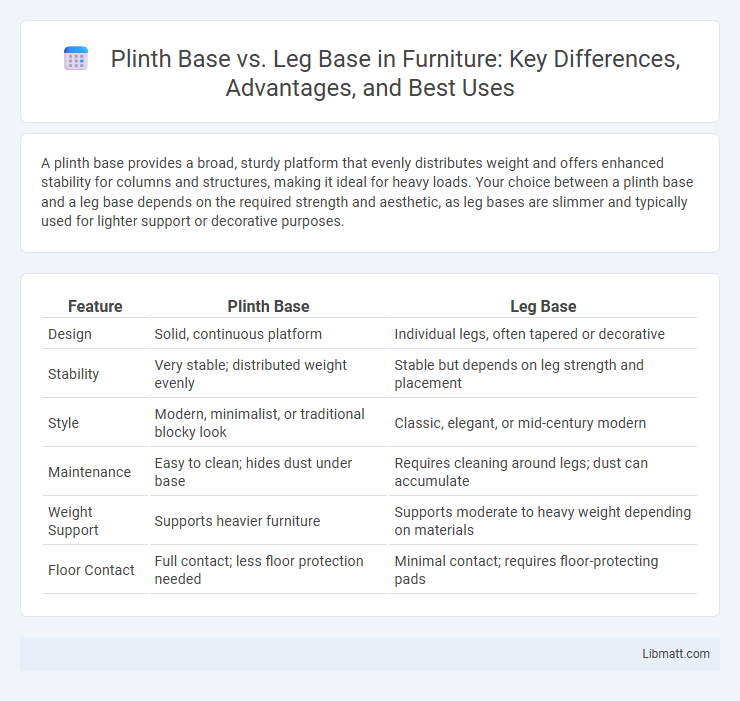 Plinth Base vs. Leg Base in Furniture: Key Differences, Advantages, and Best Uses

A plinth base provides a broad, sturdy platform that evenly distributes weight and offers enhanced stability for columns and structures, making it ideal for heavy loads. Your choice between a plinth base and a leg base depends on the required strength and aesthetic, as leg bases are slimmer and typically used for lighter support or decorative purposes.

| Feature | Plinth Base | Leg Base |
|---|---|---|
| Design | Solid, continuous platform | Individual legs, often tapered or decorative |
| Stability | Very stable; distributed weight evenly | Stable but depends on leg strength and placement |
| Style | Modern, minimalist, or traditional blocky look | Classic, elegant, or mid-century modern |
| Maintenance | Easy to clean; hides dust under base | Requires cleaning around legs; dust can accumulate |
| Weight Support | Supports heavier furniture | Supports moderate to heavy weight depending on materials |
| Floor Contact | Full contact; less floor protection needed | Minimal contact; requires floor-protecting pads |

Libmatt.com