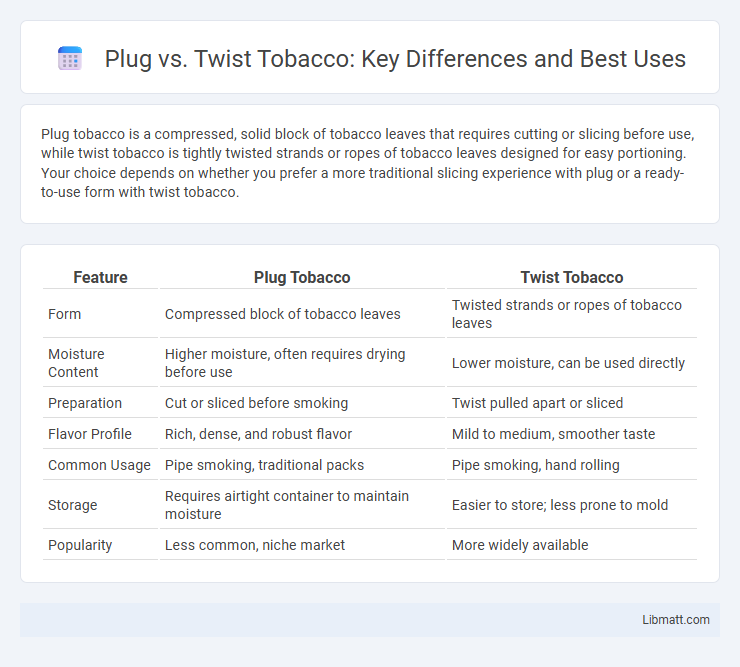 Plug vs. Twist Tobacco: Key Differences and Best Uses

Plug tobacco is a compressed, solid block of tobacco leaves that requires cutting or slicing before use, while twist tobacco is tightly twisted strands or ropes of tobacco leaves designed for easy portioning. Your choice depends on whether you prefer a more traditional slicing experience with plug or a ready-to-use form with twist tobacco.

| Feature | Plug Tobacco | Twist Tobacco |
|---|---|---|
| Form | Compressed block of tobacco leaves | Twisted strands or ropes of tobacco leaves |
| Moisture Content | Higher moisture, often requires drying before use | Lower moisture, can be used directly |
| Preparation | Cut or sliced before smoking | Twist pulled apart or sliced |
| Flavor Profile | Rich, dense, and robust flavor | Mild to medium, smoother taste |
| Common Usage | Pipe smoking, traditional packs | Pipe smoking, hand rolling |
| Storage | Requires airtight container to maintain moisture | Easier to store; less prone to mold |
| Popularity | Less common, niche market | More widely available |

Libmatt.com