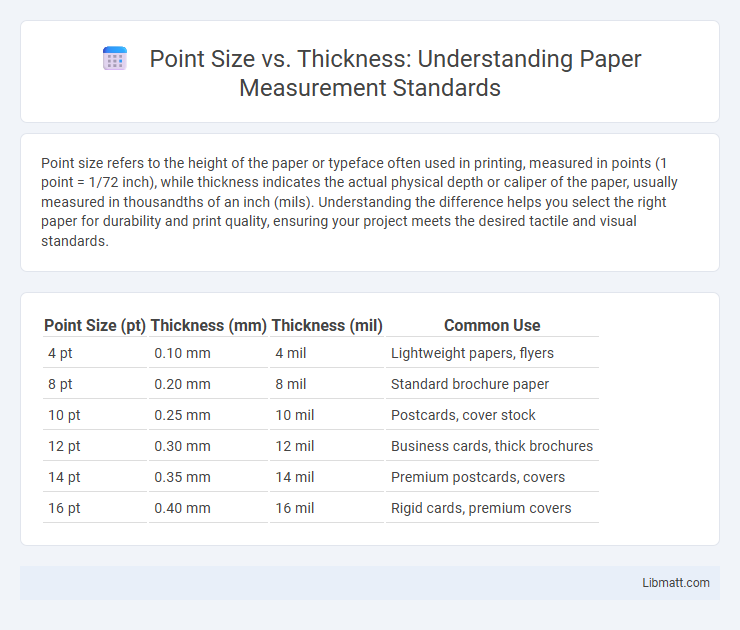 Point Size vs. Thickness: Understanding Paper Measurement Standards

Point size refers to the height of the paper or typeface often used in printing, measured in points (1 point = 1/72 inch), while thickness indicates the actual physical depth or caliper of the paper, usually measured in thousandths of an inch (mils). Understanding the difference helps you select the right paper for durability and print quality, ensuring your project meets the desired tactile and visual standards.

| Point Size (pt) | Thickness (mm) | Thickness (mil) | Common Use |
|---|---|---|---|
| 4 pt | 0.10 mm | 4 mil | Lightweight papers, flyers |
| 8 pt | 0.20 mm | 8 mil | Standard brochure paper |
| 10 pt | 0.25 mm | 10 mil | Postcards, cover stock |
| 12 pt | 0.30 mm | 12 mil | Business cards, thick brochures |
| 14 pt | 0.35 mm | 14 mil | Premium postcards, covers |
| 16 pt | 0.40 mm | 16 mil | Rigid cards, premium covers |

Libmatt.com