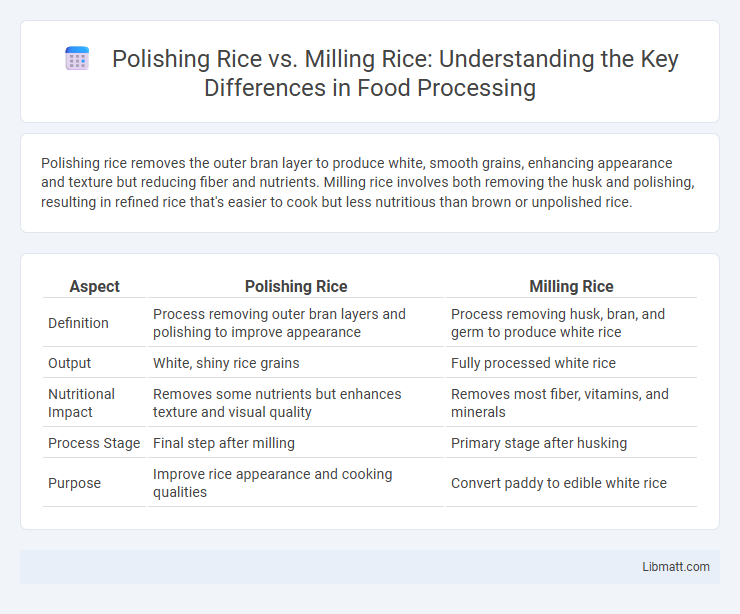 Polishing Rice vs. Milling Rice: Understanding the Key Differences in Food Processing

Polishing rice removes the outer bran layer to produce white, smooth grains, enhancing appearance and texture but reducing fiber and nutrients. Milling rice involves both removing the husk and polishing, resulting in refined rice that's easier to cook but less nutritious than brown or unpolished rice.

| Aspect | Polishing Rice | Milling Rice |
|---|---|---|
| Definition | Process removing outer bran layers and polishing to improve appearance | Process removing husk, bran, and germ to produce white rice |
| Output | White, shiny rice grains | Fully processed white rice |
| Nutritional Impact | Removes some nutrients but enhances texture and visual quality | Removes most fiber, vitamins, and minerals |
| Process Stage | Final step after milling | Primary stage after husking |
| Purpose | Improve rice appearance and cooking qualities | Convert paddy to edible white rice |

Libmatt.com