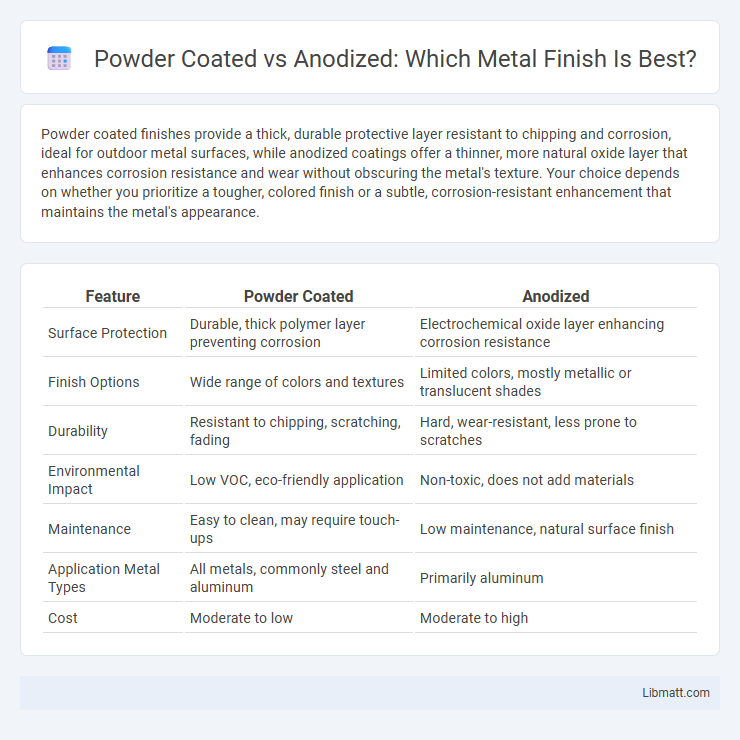 Powder Coated vs Anodized: Which Metal Finish Is Best?

Powder coated finishes provide a thick, durable protective layer resistant to chipping and corrosion, ideal for outdoor metal surfaces, while anodized coatings offer a thinner, more natural oxide layer that enhances corrosion resistance and wear without obscuring the metal's texture. Your choice depends on whether you prioritize a tougher, colored finish or a subtle, corrosion-resistant enhancement that maintains the metal's appearance.

| Feature | Powder Coated | Anodized |
|---|---|---|
| Surface Protection | Durable, thick polymer layer preventing corrosion | Electrochemical oxide layer enhancing corrosion resistance |
| Finish Options | Wide range of colors and textures | Limited colors, mostly metallic or translucent shades |
| Durability | Resistant to chipping, scratching, fading | Hard, wear-resistant, less prone to scratches |
| Environmental Impact | Low VOC, eco-friendly application | Non-toxic, does not add materials |
| Maintenance | Easy to clean, may require touch-ups | Low maintenance, natural surface finish |
| Application Metal Types | All metals, commonly steel and aluminum | Primarily aluminum |
| Cost | Moderate to low | Moderate to high |

Libmatt.com