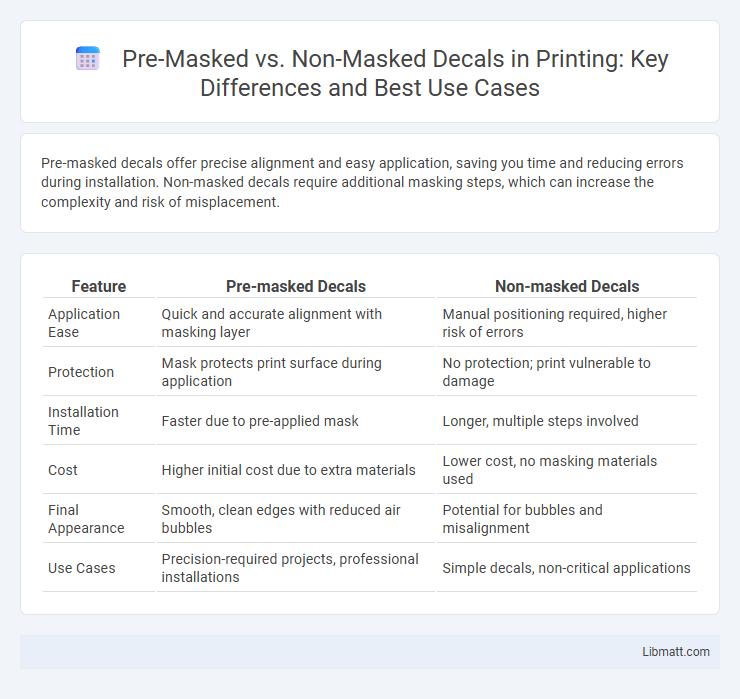 Pre-Masked vs. Non-Masked Decals in Printing: Key Differences and Best Use Cases

Pre-masked decals offer precise alignment and easy application, saving you time and reducing errors during installation. Non-masked decals require additional masking steps, which can increase the complexity and risk of misplacement.

| Feature | Pre-masked Decals | Non-masked Decals |
|---|---|---|
| Application Ease | Quick and accurate alignment with masking layer | Manual positioning required, higher risk of errors |
| Protection | Mask protects print surface during application | No protection; print vulnerable to damage |
| Installation Time | Faster due to pre-applied mask | Longer, multiple steps involved |
| Cost | Higher initial cost due to extra materials | Lower cost, no masking materials used |
| Final Appearance | Smooth, clean edges with reduced air bubbles | Potential for bubbles and misalignment |
| Use Cases | Precision-required projects, professional installations | Simple decals, non-critical applications |

Libmatt.com