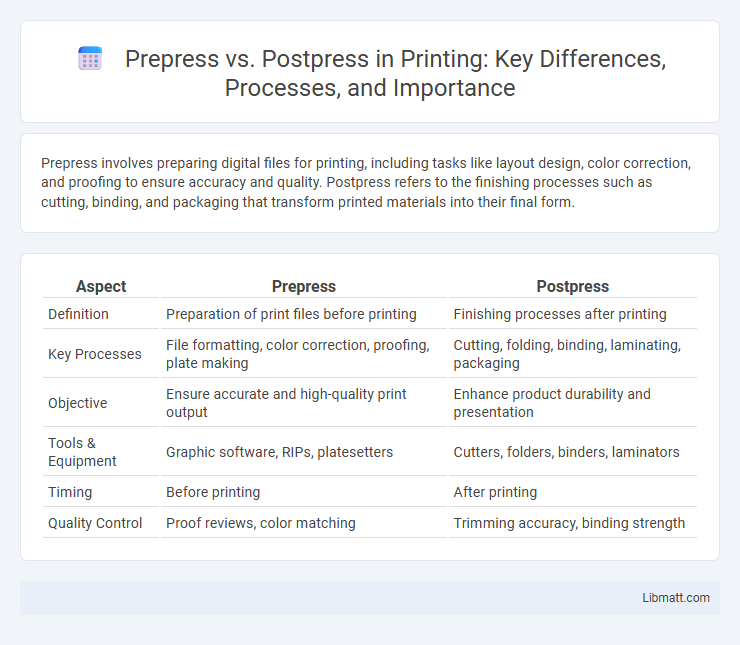 Prepress vs. Postpress in Printing: Key Differences, Processes, and Importance

Prepress involves preparing digital files for printing, including tasks like layout design, color correction, and proofing to ensure accuracy and quality. Postpress refers to the finishing processes such as cutting, binding, and packaging that transform printed materials into their final form.

| Aspect | Prepress | Postpress |
|---|---|---|
| Definition | Preparation of print files before printing | Finishing processes after printing |
| Key Processes | File formatting, color correction, proofing, plate making | Cutting, folding, binding, laminating, packaging |
| Objective | Ensure accurate and high-quality print output | Enhance product durability and presentation |
| Tools & Equipment | Graphic software, RIPs, platesetters | Cutters, folders, binders, laminators |
| Timing | Before printing | After printing |
| Quality Control | Proof reviews, color matching | Trimming accuracy, binding strength |

Libmatt.com