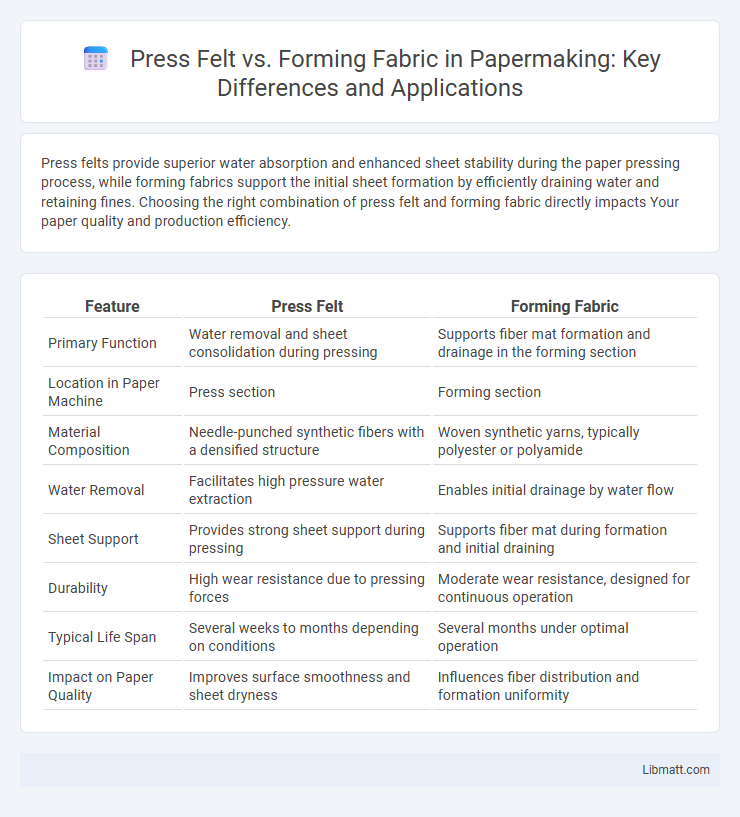 Press Felt vs. Forming Fabric in Papermaking: Key Differences and Applications

Press felts provide superior water absorption and enhanced sheet stability during the paper pressing process, while forming fabrics support the initial sheet formation by efficiently draining water and retaining fines. Choosing the right combination of press felt and forming fabric directly impacts Your paper quality and production efficiency.

| Feature | Press Felt | Forming Fabric |
|---|---|---|
| Primary Function | Water removal and sheet consolidation during pressing | Supports fiber mat formation and drainage in the forming section |
| Location in Paper Machine | Press section | Forming section |
| Material Composition | Needle-punched synthetic fibers with a densified structure | Woven synthetic yarns, typically polyester or polyamide |
| Water Removal | Facilitates high pressure water extraction | Enables initial drainage by water flow |
| Sheet Support | Provides strong sheet support during pressing | Supports fiber mat during formation and initial draining |
| Durability | High wear resistance due to pressing forces | Moderate wear resistance, designed for continuous operation |
| Typical Life Span | Several weeks to months depending on conditions | Several months under optimal operation |
| Impact on Paper Quality | Improves surface smoothness and sheet dryness | Influences fiber distribution and formation uniformity |

Libmatt.com