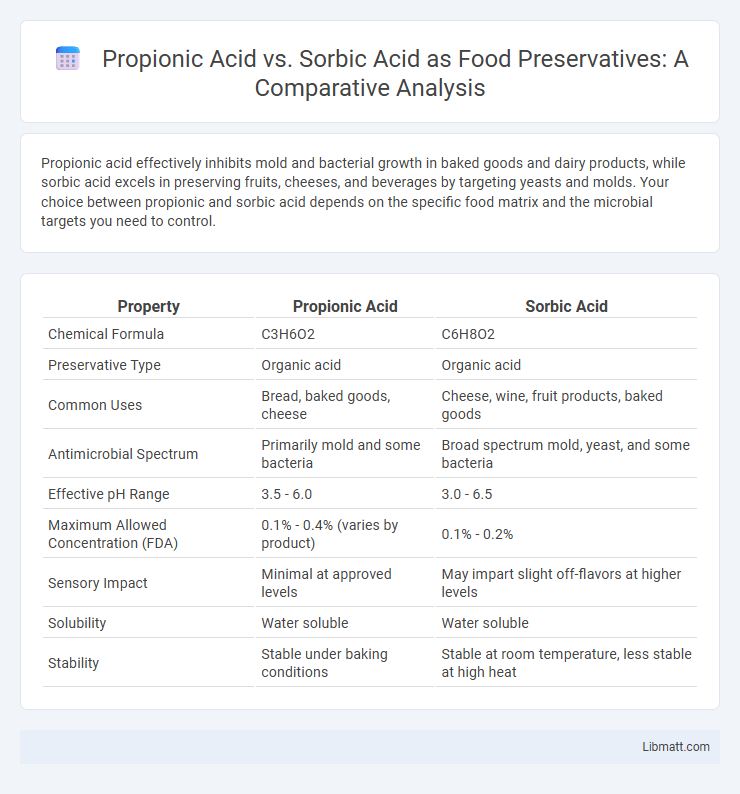 Propionic Acid vs. Sorbic Acid as Food Preservatives: A Comparative Analysis

Propionic acid effectively inhibits mold and bacterial growth in baked goods and dairy products, while sorbic acid excels in preserving fruits, cheeses, and beverages by targeting yeasts and molds. Your choice between propionic and sorbic acid depends on the specific food matrix and the microbial targets you need to control.

| Property | Propionic Acid | Sorbic Acid |
|---|---|---|
| Chemical Formula | C3H6O2 | C6H8O2 |
| Preservative Type | Organic acid | Organic acid |
| Common Uses | Bread, baked goods, cheese | Cheese, wine, fruit products, baked goods |
| Antimicrobial Spectrum | Primarily mold and some bacteria | Broad spectrum mold, yeast, and some bacteria |
| Effective pH Range | 3.5 - 6.0 | 3.0 - 6.5 |
| Maximum Allowed Concentration (FDA) | 0.1% - 0.4% (varies by product) | 0.1% - 0.2% |
| Sensory Impact | Minimal at approved levels | May impart slight off-flavors at higher levels |
| Solubility | Water soluble | Water soluble |
| Stability | Stable under baking conditions | Stable at room temperature, less stable at high heat |

Libmatt.com