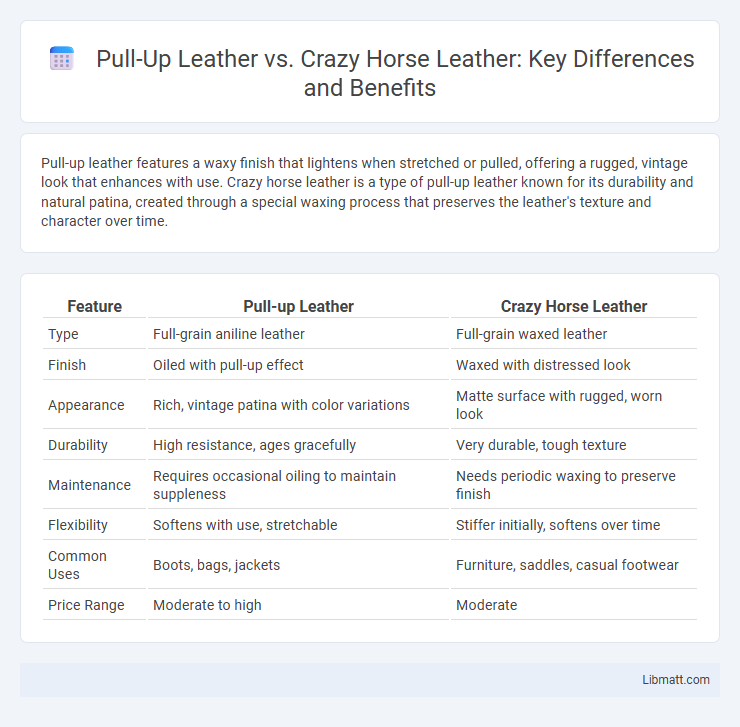 Pull-Up Leather vs. Crazy Horse Leather: Key Differences and Benefits

Pull-up leather features a waxy finish that lightens when stretched or pulled, offering a rugged, vintage look that enhances with use. Crazy horse leather is a type of pull-up leather known for its durability and natural patina, created through a special waxing process that preserves the leather's texture and character over time.

| Feature | Pull-up Leather | Crazy Horse Leather |
|---|---|---|
| Type | Full-grain aniline leather | Full-grain waxed leather |
| Finish | Oiled with pull-up effect | Waxed with distressed look |
| Appearance | Rich, vintage patina with color variations | Matte surface with rugged, worn look |
| Durability | High resistance, ages gracefully | Very durable, tough texture |
| Maintenance | Requires occasional oiling to maintain suppleness | Needs periodic waxing to preserve finish |
| Flexibility | Softens with use, stretchable | Stiffer initially, softens over time |
| Common Uses | Boots, bags, jackets | Furniture, saddles, casual footwear |
| Price Range | Moderate to high | Moderate |

Libmatt.com