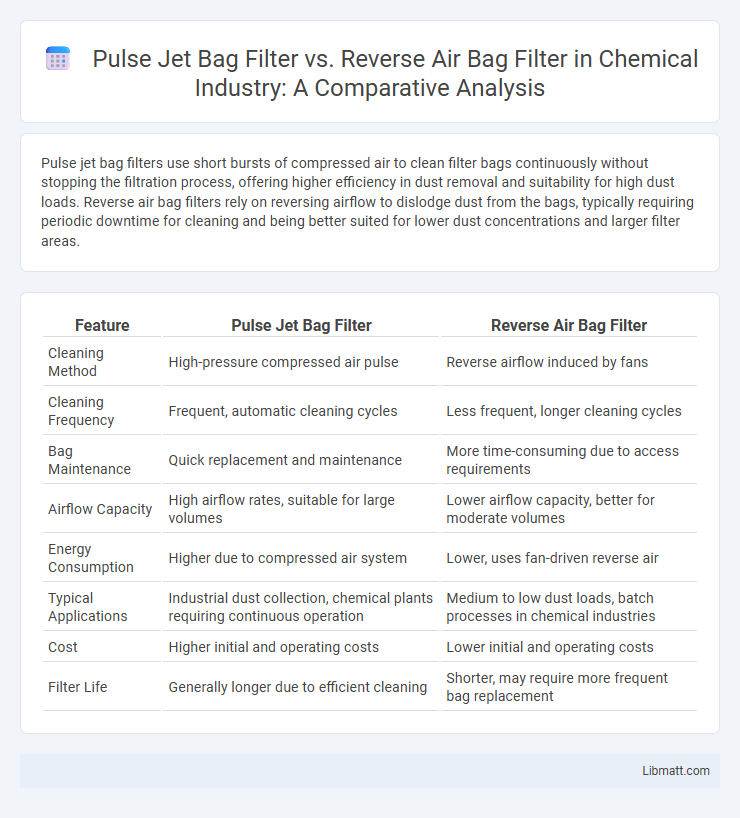 Pulse Jet Bag Filter vs. Reverse Air Bag Filter in Chemical Industry: A Comparative Analysis

Pulse jet bag filters use short bursts of compressed air to clean filter bags continuously without stopping the filtration process, offering higher efficiency in dust removal and suitability for high dust loads. Reverse air bag filters rely on reversing airflow to dislodge dust from the bags, typically requiring periodic downtime for cleaning and being better suited for lower dust concentrations and larger filter areas.

| Feature | Pulse Jet Bag Filter | Reverse Air Bag Filter |
|---|---|---|
| Cleaning Method | High-pressure compressed air pulse | Reverse airflow induced by fans |
| Cleaning Frequency | Frequent, automatic cleaning cycles | Less frequent, longer cleaning cycles |
| Bag Maintenance | Quick replacement and maintenance | More time-consuming due to access requirements |
| Airflow Capacity | High airflow rates, suitable for large volumes | Lower airflow capacity, better for moderate volumes |
| Energy Consumption | Higher due to compressed air system | Lower, uses fan-driven reverse air |
| Typical Applications | Industrial dust collection, chemical plants requiring continuous operation | Medium to low dust loads, batch processes in chemical industries |
| Cost | Higher initial and operating costs | Lower initial and operating costs |
| Filter Life | Generally longer due to efficient cleaning | Shorter, may require more frequent bag replacement |

Libmatt.com