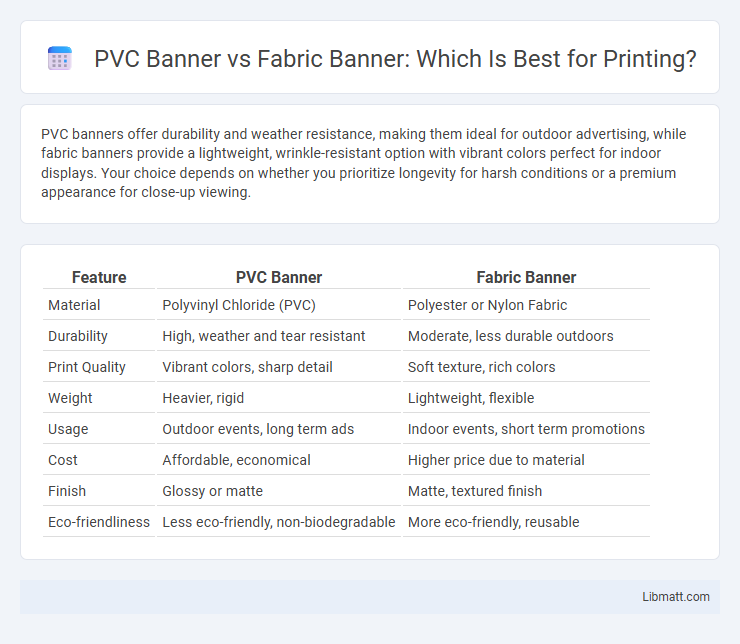 PVC Banner vs Fabric Banner: Which Is Best for Printing?

PVC banners offer durability and weather resistance, making them ideal for outdoor advertising, while fabric banners provide a lightweight, wrinkle-resistant option with vibrant colors perfect for indoor displays. Your choice depends on whether you prioritize longevity for harsh conditions or a premium appearance for close-up viewing.

| Feature | PVC Banner | Fabric Banner |
|---|---|---|
| Material | Polyvinyl Chloride (PVC) | Polyester or Nylon Fabric |
| Durability | High, weather and tear resistant | Moderate, less durable outdoors |
| Print Quality | Vibrant colors, sharp detail | Soft texture, rich colors |
| Weight | Heavier, rigid | Lightweight, flexible |
| Usage | Outdoor events, long term ads | Indoor events, short term promotions |
| Cost | Affordable, economical | Higher price due to material |
| Finish | Glossy or matte | Matte, textured finish |
| Eco-friendliness | Less eco-friendly, non-biodegradable | More eco-friendly, reusable |

Libmatt.com