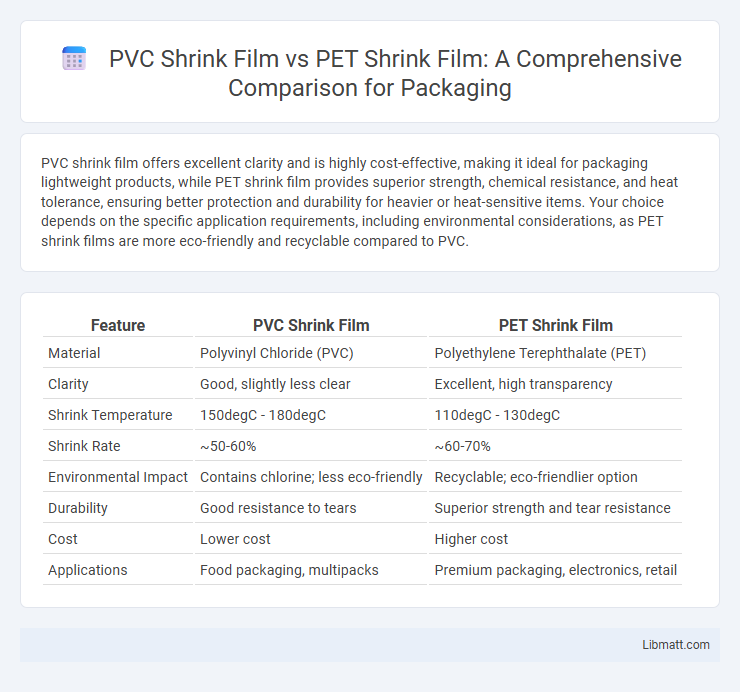 PVC Shrink Film vs PET Shrink Film: A Comprehensive Comparison for Packaging

PVC shrink film offers excellent clarity and is highly cost-effective, making it ideal for packaging lightweight products, while PET shrink film provides superior strength, chemical resistance, and heat tolerance, ensuring better protection and durability for heavier or heat-sensitive items. Your choice depends on the specific application requirements, including environmental considerations, as PET shrink films are more eco-friendly and recyclable compared to PVC.

| Feature | PVC Shrink Film | PET Shrink Film |
|---|---|---|
| Material | Polyvinyl Chloride (PVC) | Polyethylene Terephthalate (PET) |
| Clarity | Good, slightly less clear | Excellent, high transparency |
| Shrink Temperature | 150degC - 180degC | 110degC - 130degC |
| Shrink Rate | ~50-60% | ~60-70% |
| Environmental Impact | Contains chlorine; less eco-friendly | Recyclable; eco-friendlier option |
| Durability | Good resistance to tears | Superior strength and tear resistance |
| Cost | Lower cost | Higher cost |
| Applications | Food packaging, multipacks | Premium packaging, electronics, retail |

Libmatt.com